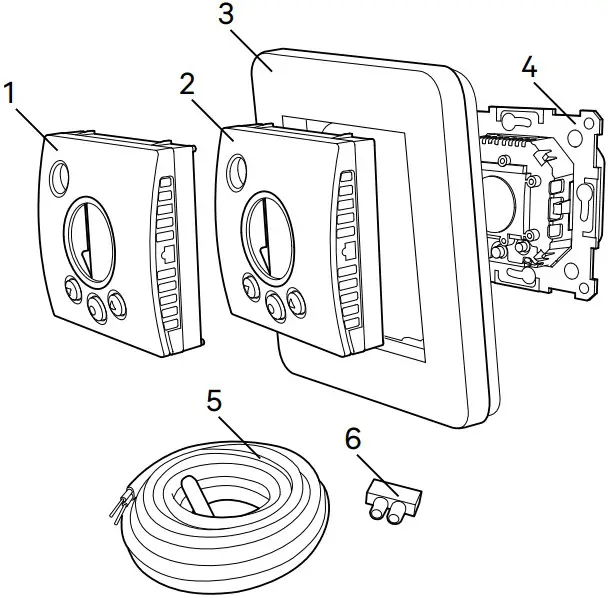 1
2
3
4
5
6