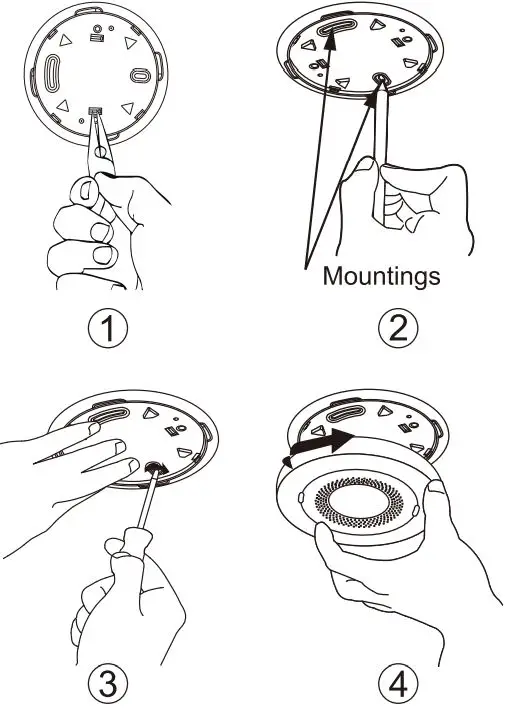 Mountings

1

2

3

4