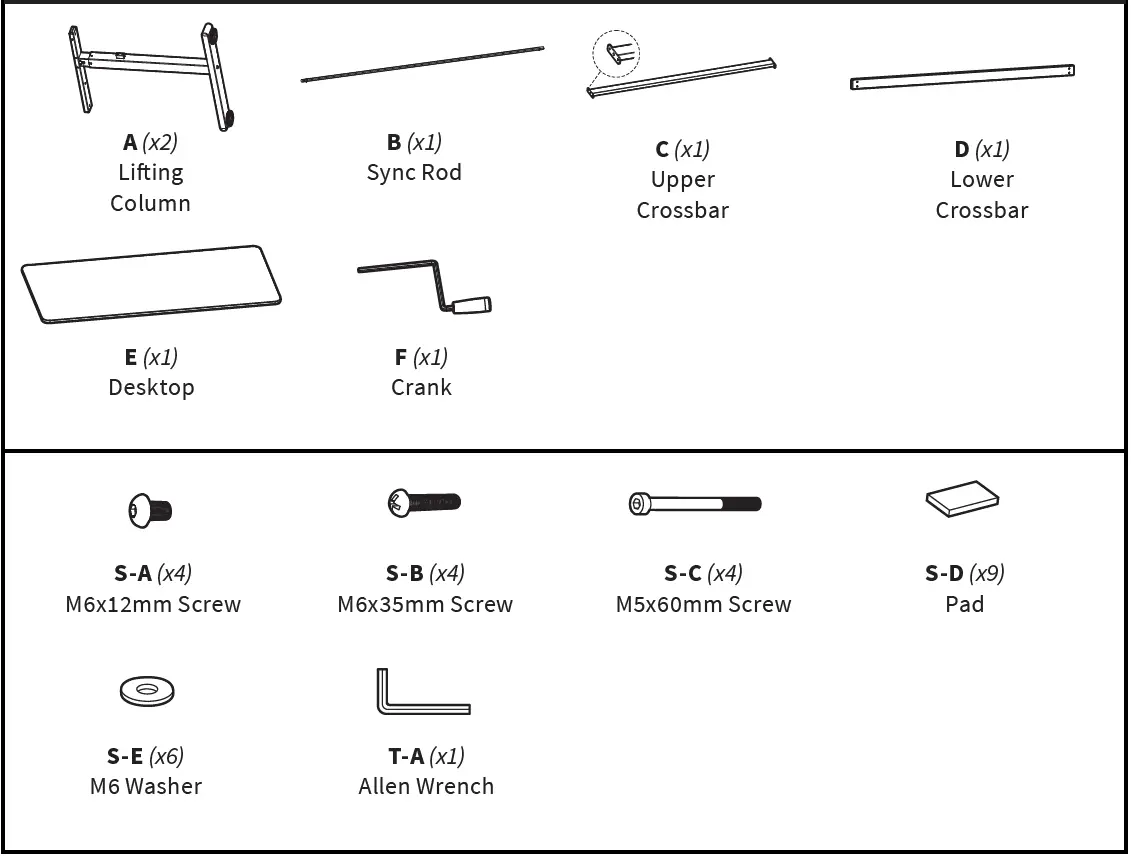 A (x2)
Lifting Column

B (x1)
Sync Rod

C (x1)
Upper Crossbar

D (x1)
Lower Crossbar

E (x1)
Desktop

F (x1)
Crank

S-A (x4)
M6x12mm Screw

S-B (x4)
M6x35mm Screw

S-C (x4)
M5x60mm Screw

S-D (x9)
Pad

S-E (x6)
M6 Washer

T-A (x1)
Allen Wrench