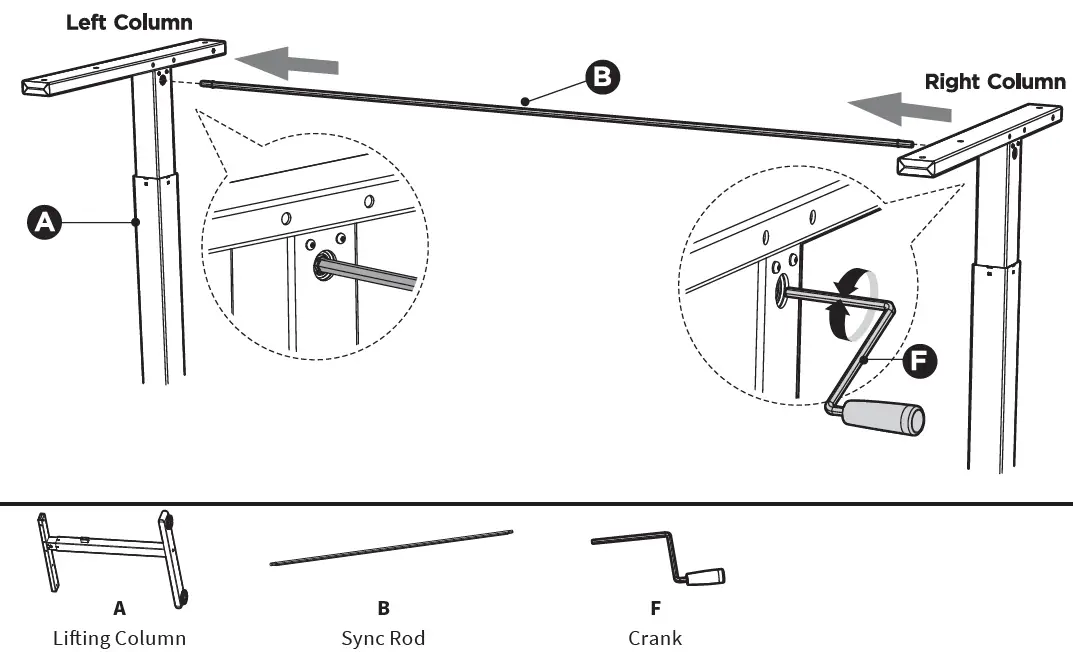 Left Column

B

Right Column

A

F

A
Lifting Column

B
Sync Rod

F
Crank