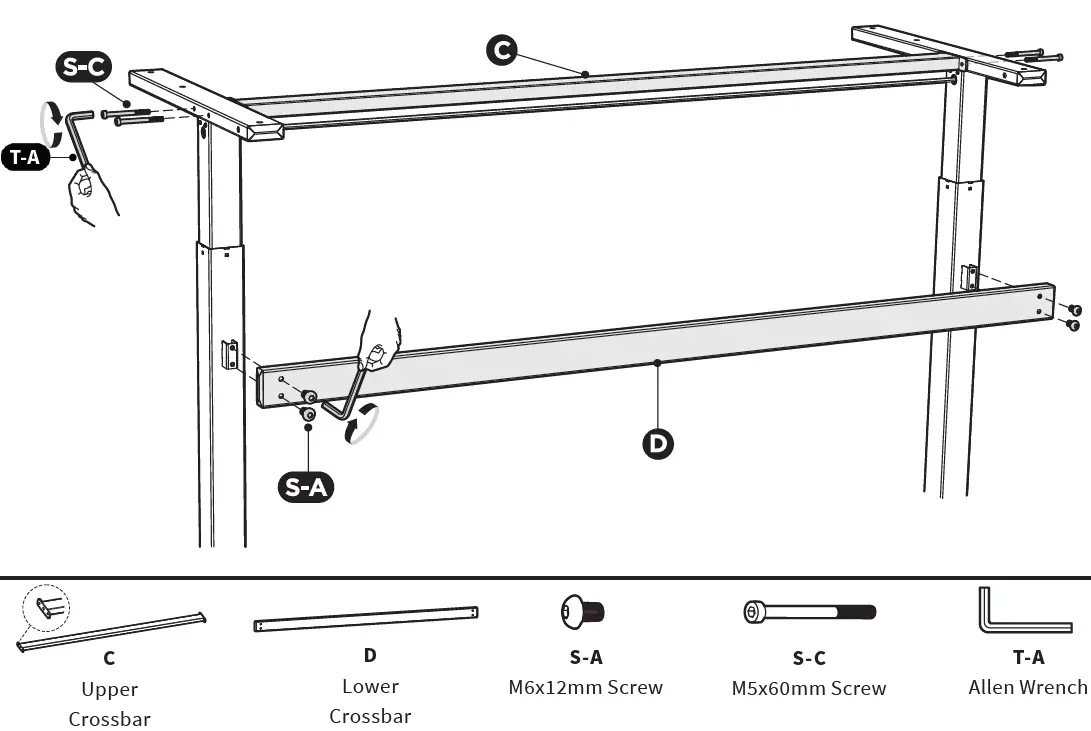 S-C

C

T-A

D

S-A

C
Upper
Crossbar

D
Lower
Crossbar

S-A
M6x12mm Screw

S-C
M5x60mm Screw

T-A
Allen Wrench