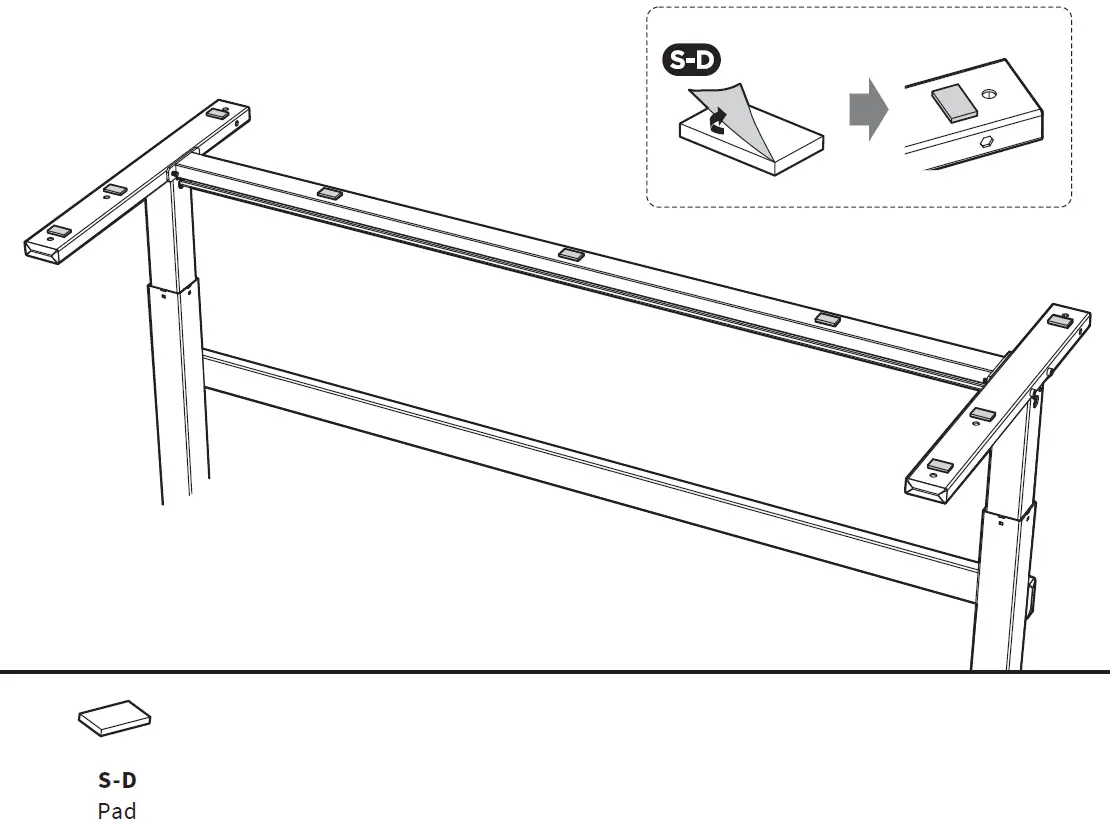 S-D

S-D
Pad