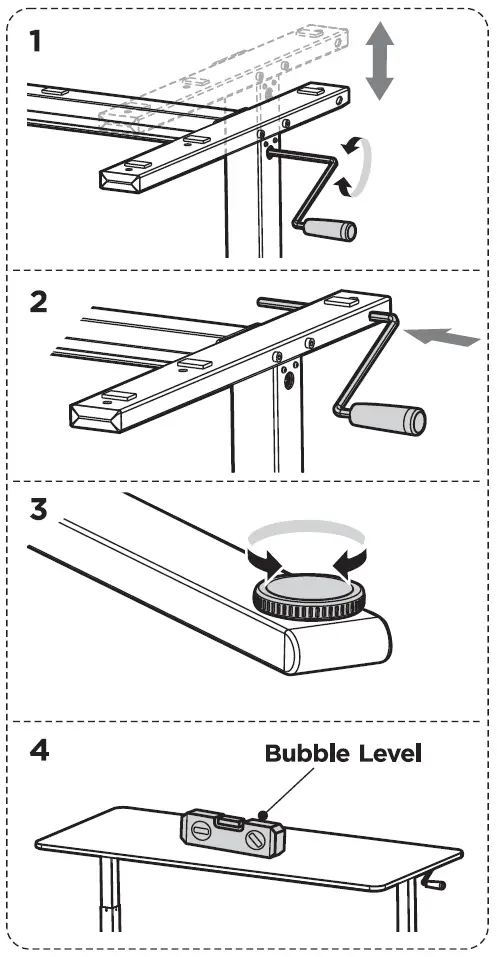 1

2

3

4

Bubble Level