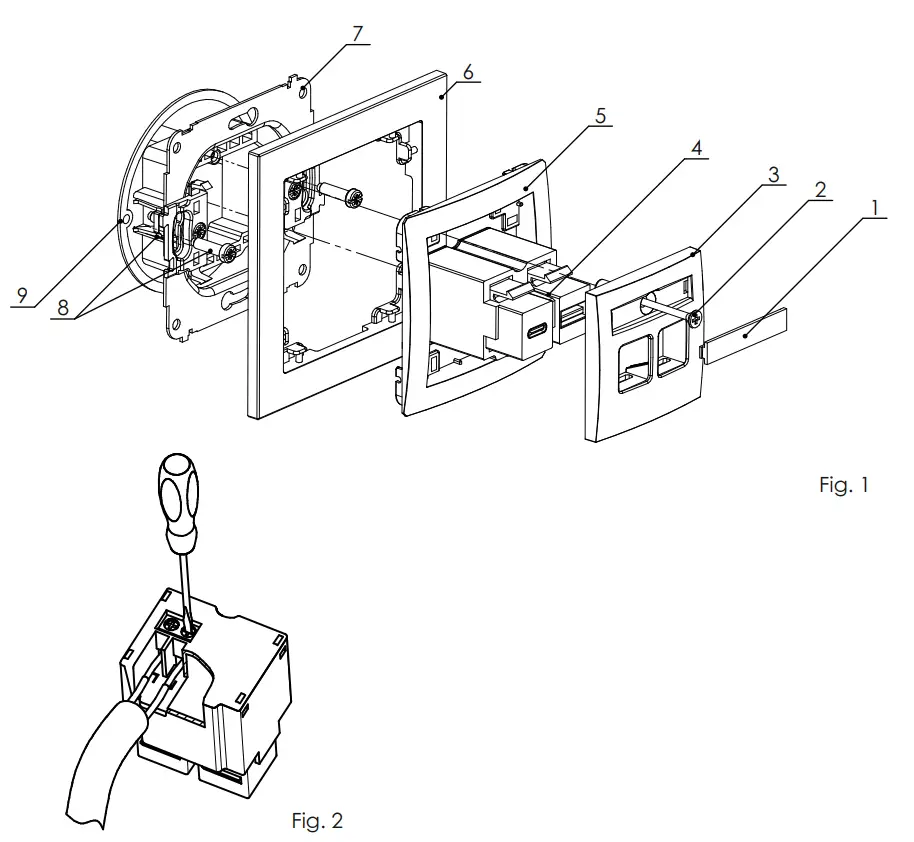 7
6
5
4
3
2
1
9
8
Fig. 1
Fig. 2