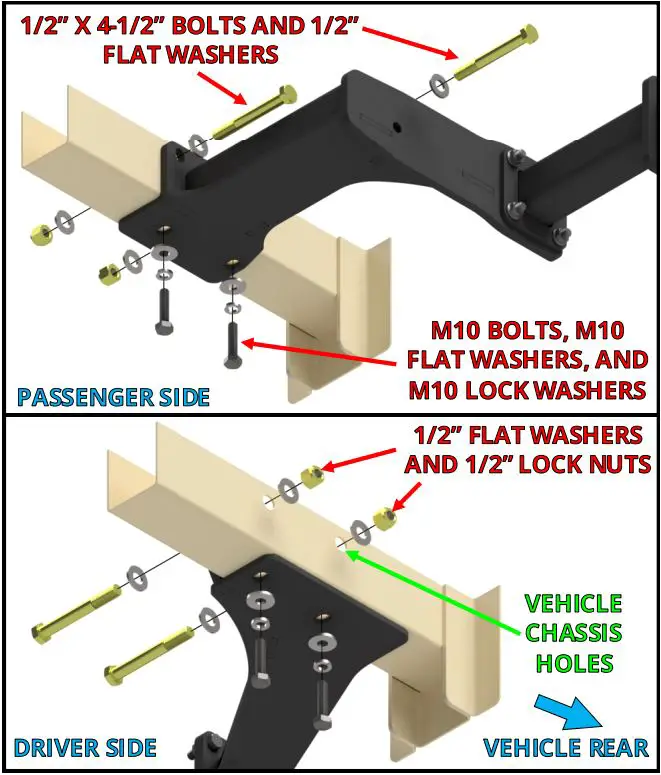 1/2" X 4-1/2" BOLTS AND 1/2" FLAT WASHERS

M10 BOLTS, M10 FLAT WASHERS, AND M10 LOCK WASHERS

PASSENGER SIDE

1/2" FLAT WASHERS AND 1/2" LOCK NUTS

VEHICLE CHASSIS HOLES

DRIVER SIDE

VEHICLE REAR