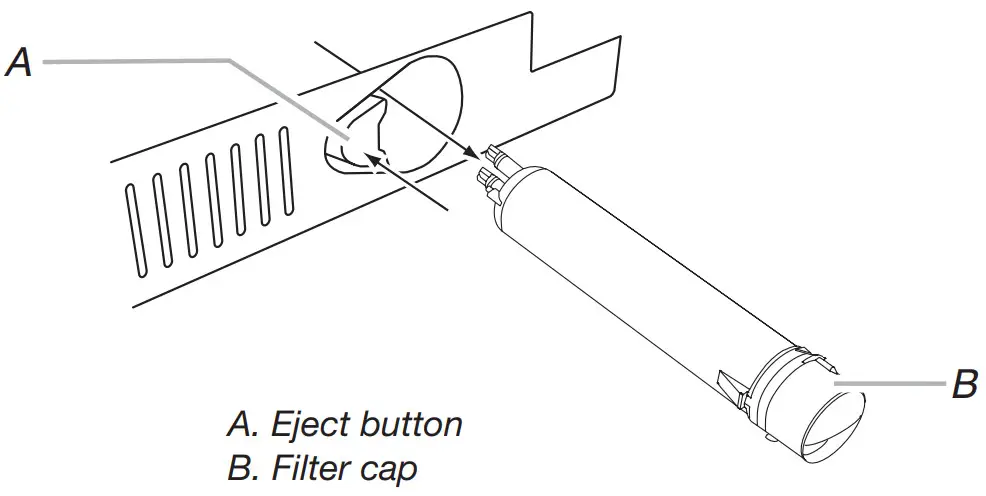 A

B

A. Eject button
B. Filter cap