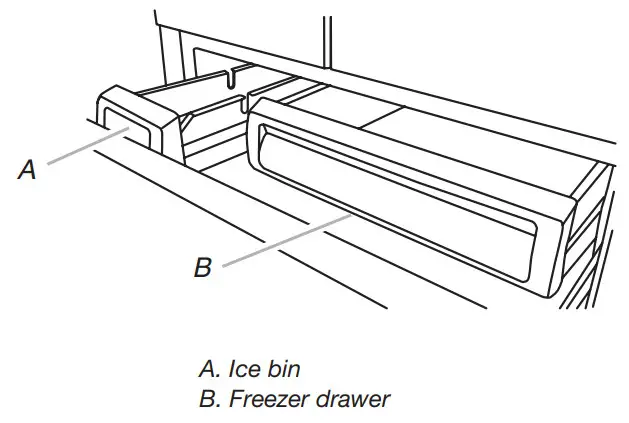 A

B

A. Ice bin
B. Freezer drawer