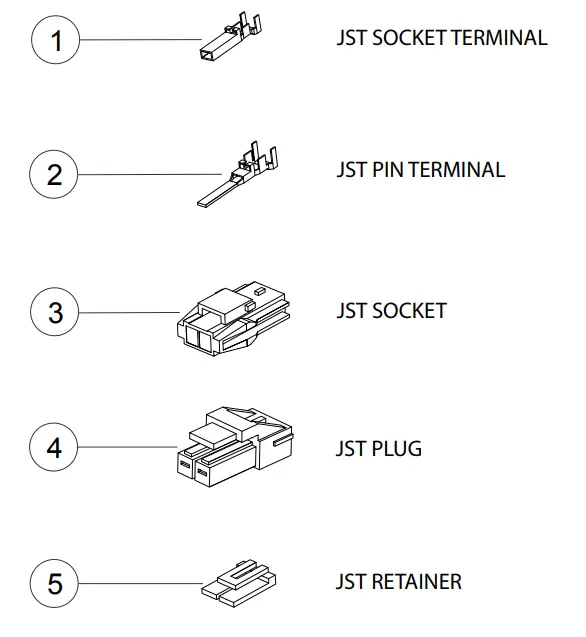 1 JST SOCKET TERMINAL

2 JST PIN TERMINAL

3 JST SOCKET

4 JST PLUG

5 JST RETAINER