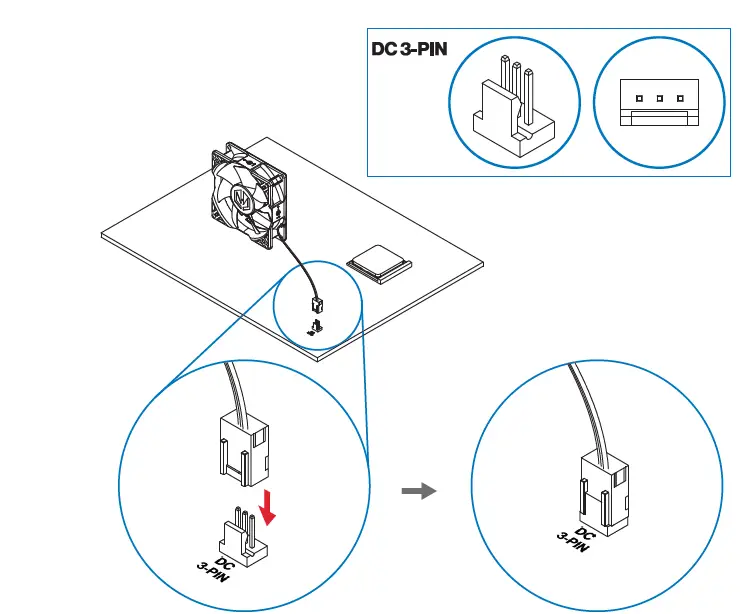 DC 3-PIN

DC
3-PIN

DC
3-PIN