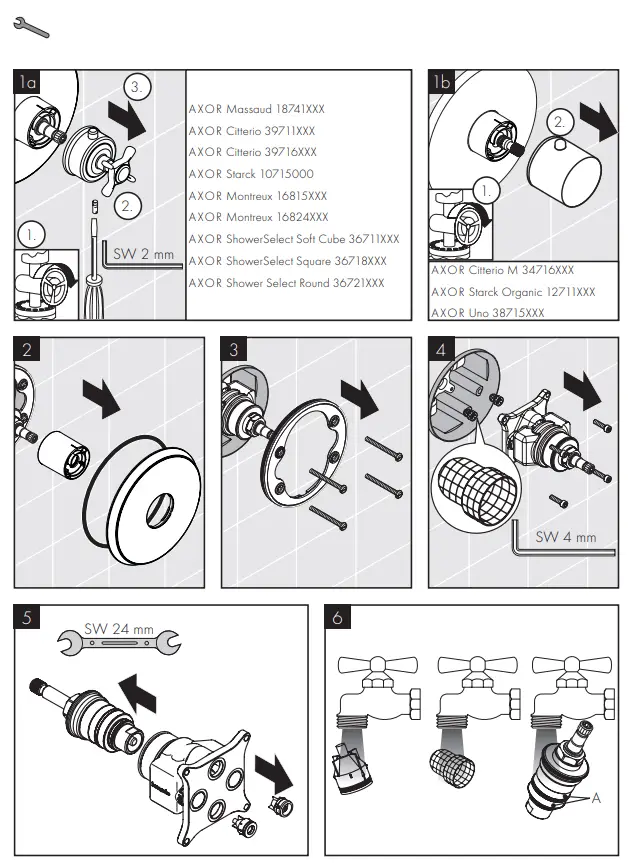 1a

3.

2.

1.

SW 2 mm

AXOR Massaud 18741XXX
AXOR Citterio 39711XXX
AXOR Citterio 39716XXX
AXOR Starck 10715000
AXOR Montreux 16815XXX
AXOR Montreux 16824XXX
AXOR ShowerSelect Soft Cube 36711XXX
AXOR ShowerSelect Square 36718XXX
AXOR Shower Select Round 36721XXX

1b

2.

1.

AXOR Citterio M 34716XXX
AXOR Starck Organic 12711XXX
AXOR Uno 38715XXX

2

3

4

SW 4 mm

5

SW 24 mm

6

A