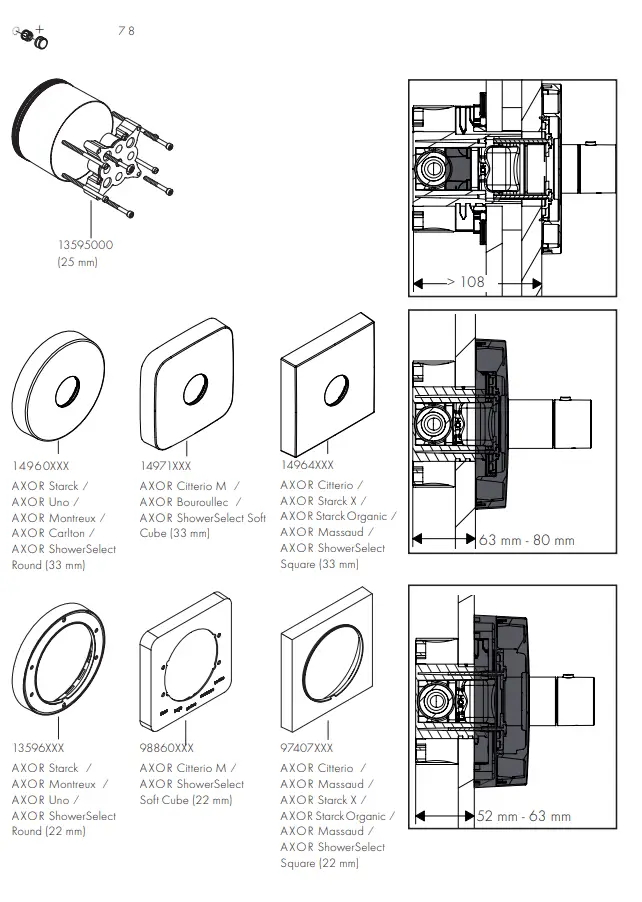 78

13595000
(25 mm)

> 108

14960XXX
AXOR Starck /
AXOR Uno /
AXOR Montreux /
AXOR Carlton /
AXOR ShowerSelect Round (33 mm)

14971XXX
AXOR Citterio M /
AXOR Bouroullec /
AXOR ShowerSelect Soft Cube (33 mm)

14964XXX
AXOR Citterio /
AXOR Starck X /
AXOR Starck Organic /
AXOR Massaud /
AXOR ShowerSelect Square (33 mm)

63 mm - 80 mm

13596XXX
AXOR Starck /
AXOR Montreux /
AXOR Uno /
AXOR ShowerSelect Round (22 mm)

98860XXX
AXOR Citterio M /
AXOR ShowerSelect Soft Cube (22 mm)

97407XXX
AXOR Citterio /
AXOR Massaud /
AXOR Starck X /
AXOR Starck Organic /
AXOR Massaud /
AXOR ShowerSelect Square (22 mm)

52 mm - 63 mm