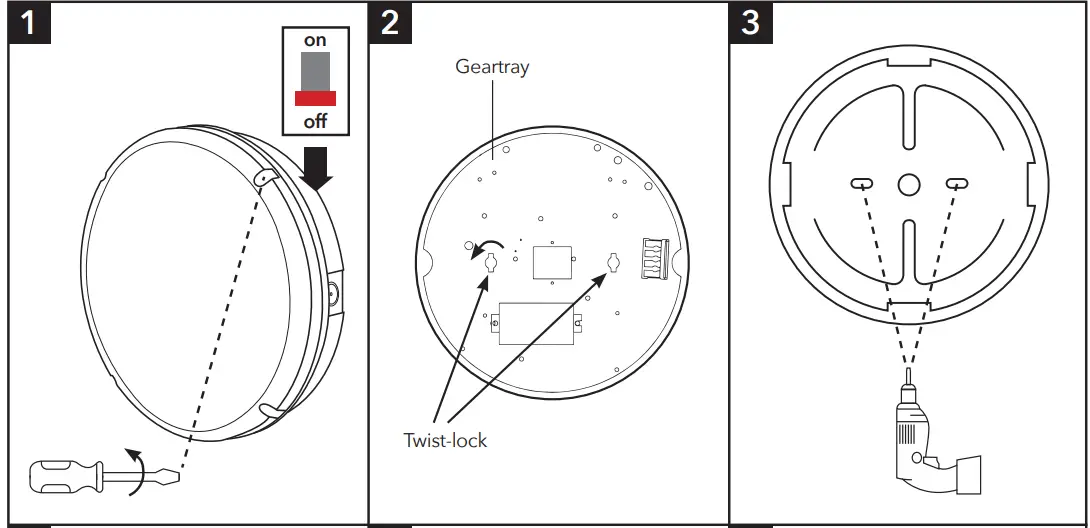 1

on

off

2

Geartray

Twist-lock

3