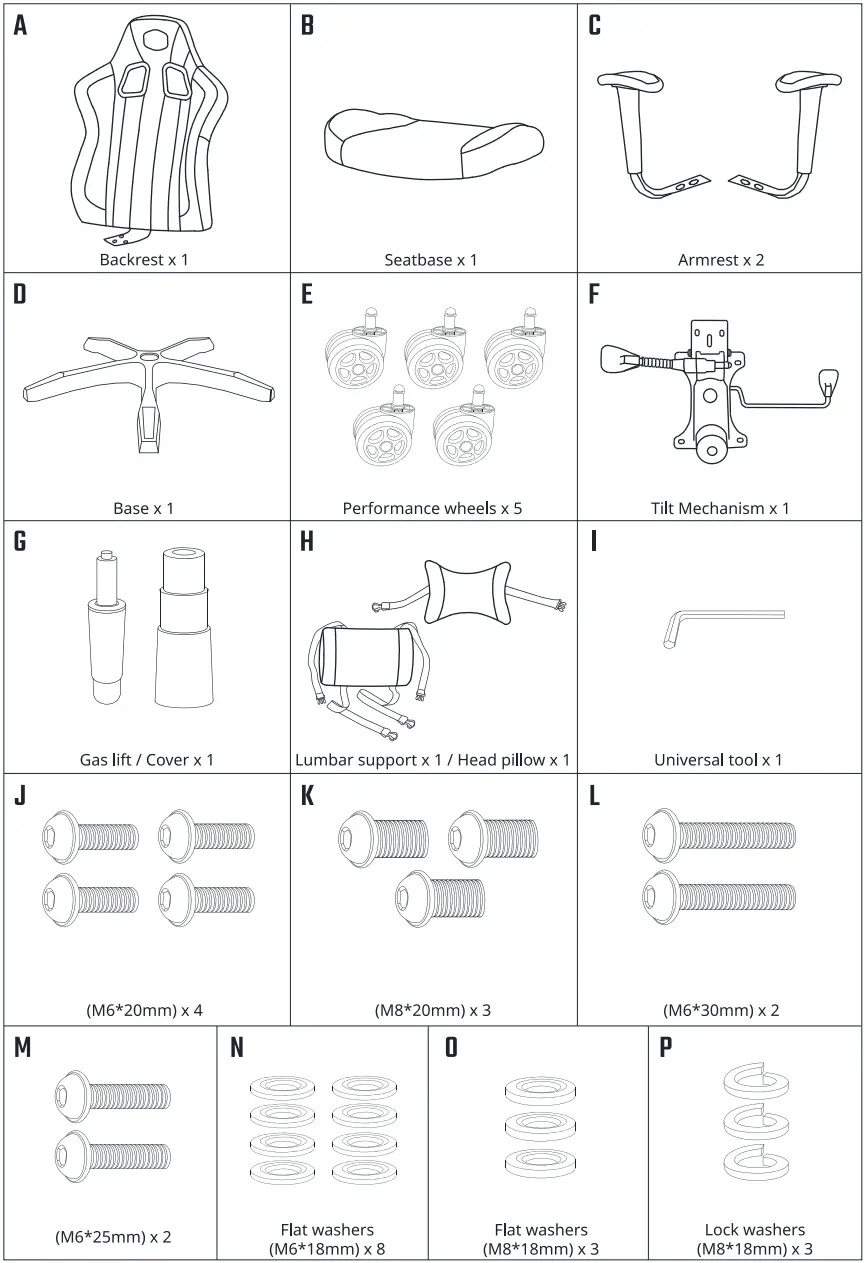 A
Backrest x 1

B
Seatbase x 1

C
Armrest x 2

D
Base x 1

E
Performance wheels x 5

F
Tilt Mechanism x 1

G
Gas lift / Cover x 1

H
Lumbar support x 1 / Head pillow x 1

I
Universal tool x 1

J
(M6*20mm) x 4

K
(M8*20mm) x 3

L
(M6*30mm) x 2

M
(M6*25mm) x 2

N
Flat washers (M6*18mm) x 8

O
Flat washers (M8*18mm) x 3

P
Lock washers (M8*18mm) x 3