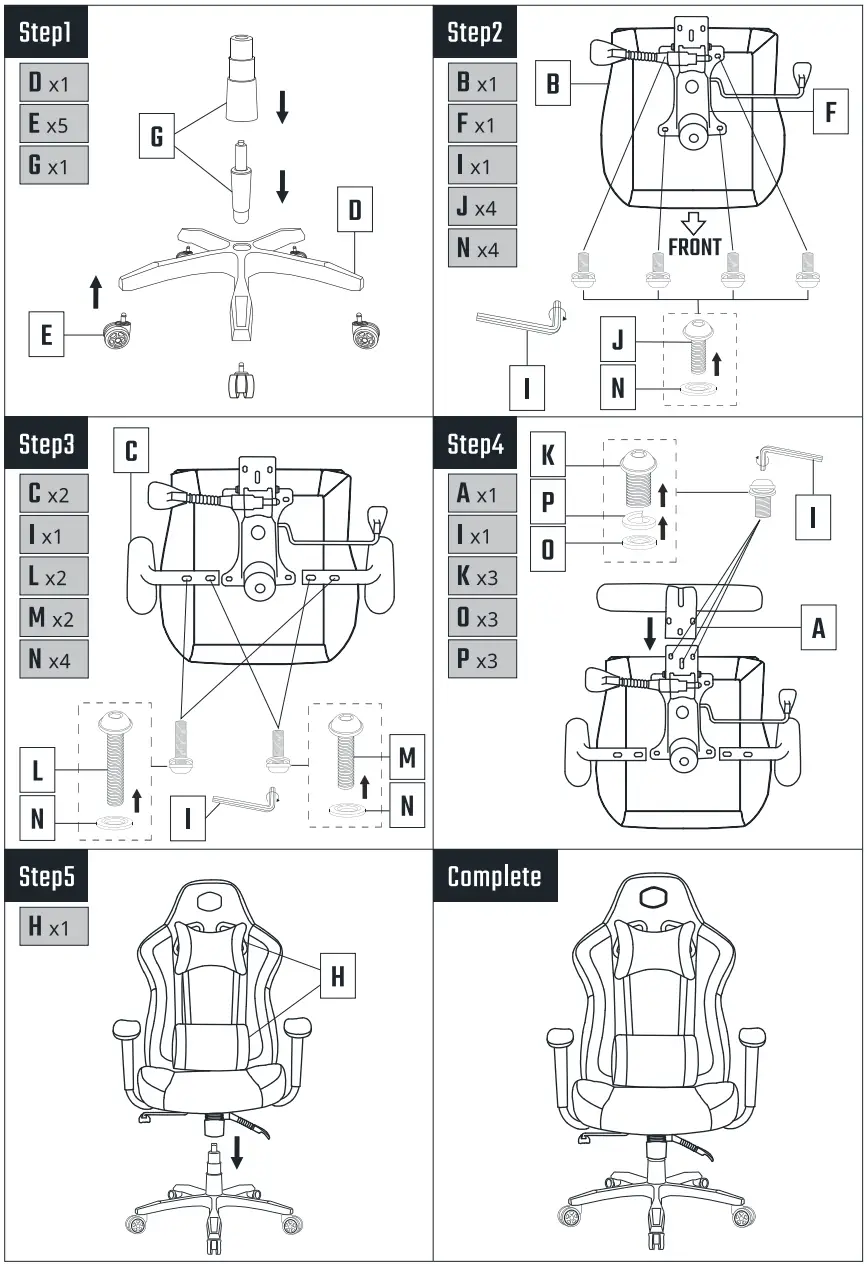 Step1

D x1
E x5
G x1

G
D
E

Step2

B x1
F x1
I x1
J x4
N x4

B
F
FRONT
I
J
N

Step3

C x2
I x1
L x2
M x2
N x4

C
L
N
I
M
N

Step4

A x1
I x1
K x3
O x3
P x3

K
P
O
I
A

Step5

H x1

H

Complete