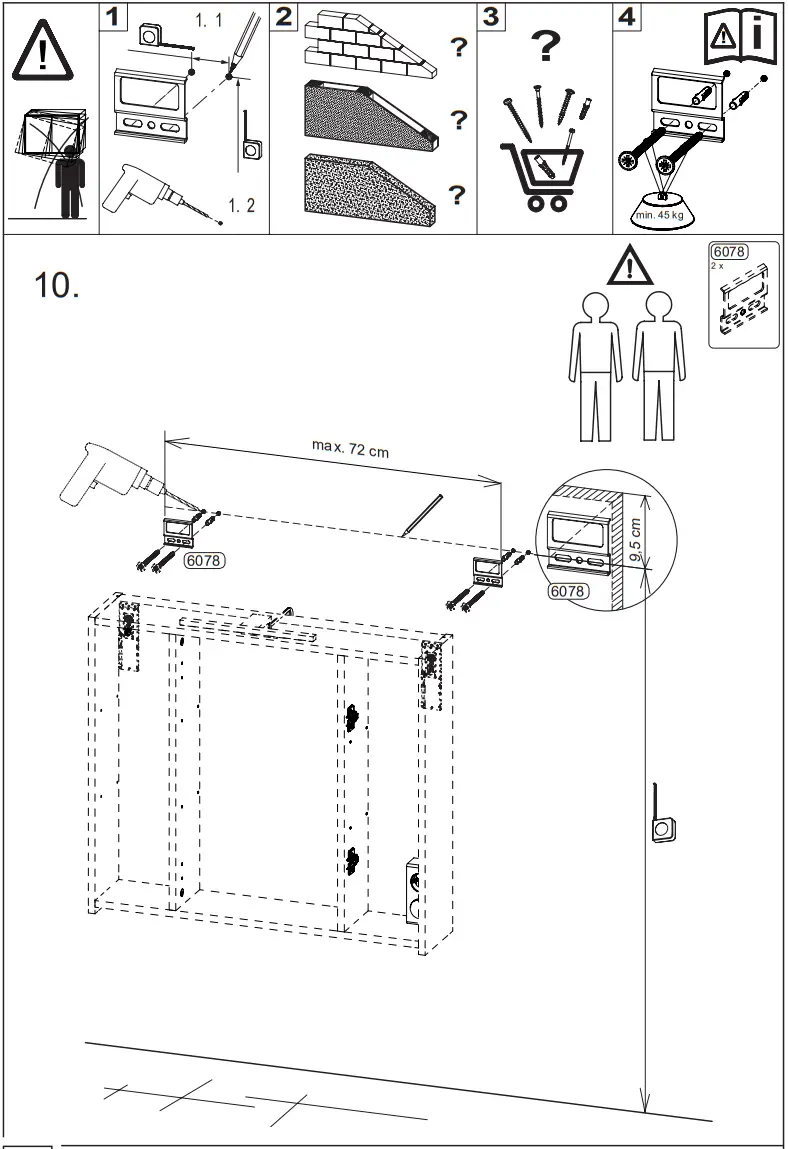 1
1. 1
1. 2
2
?
?
?
3
?
4
min. 45 kg
10.
6078
2 x
max. 72 cm
6078
6078
9,5 cm