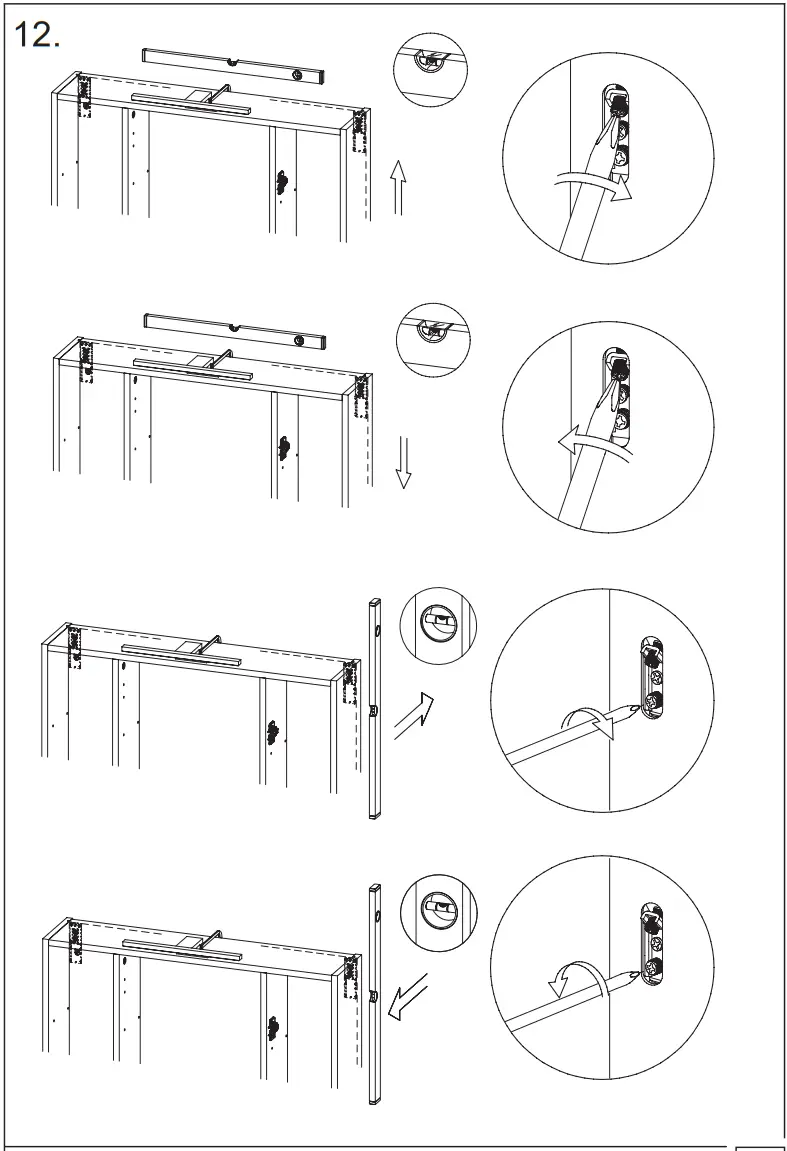 12.