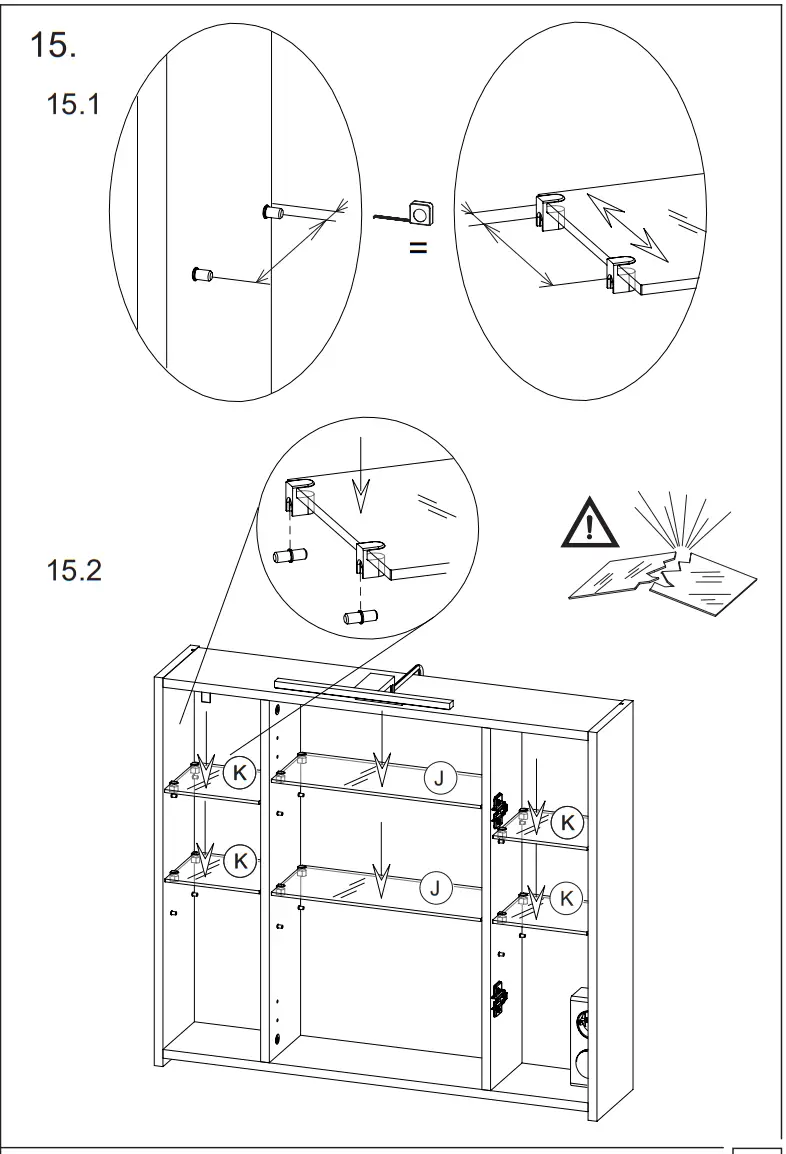 15.

15.1

=

15.2

K

J

K

K

J

K