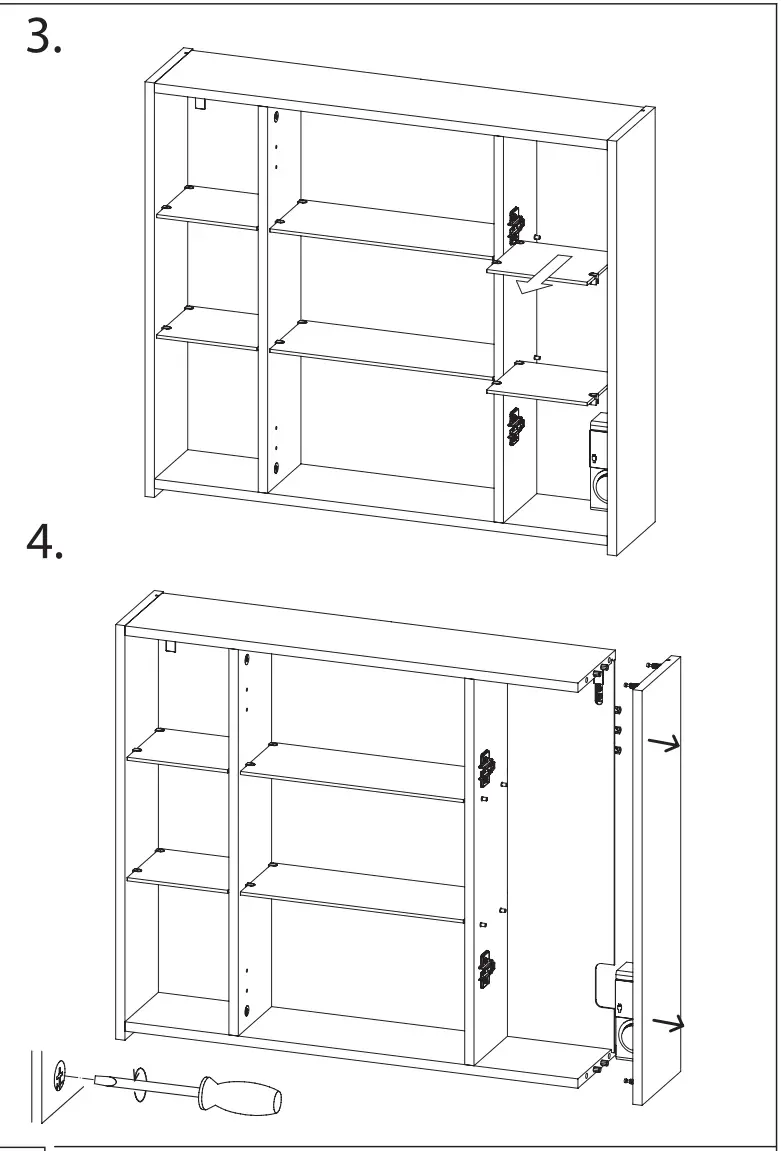 3.

4.