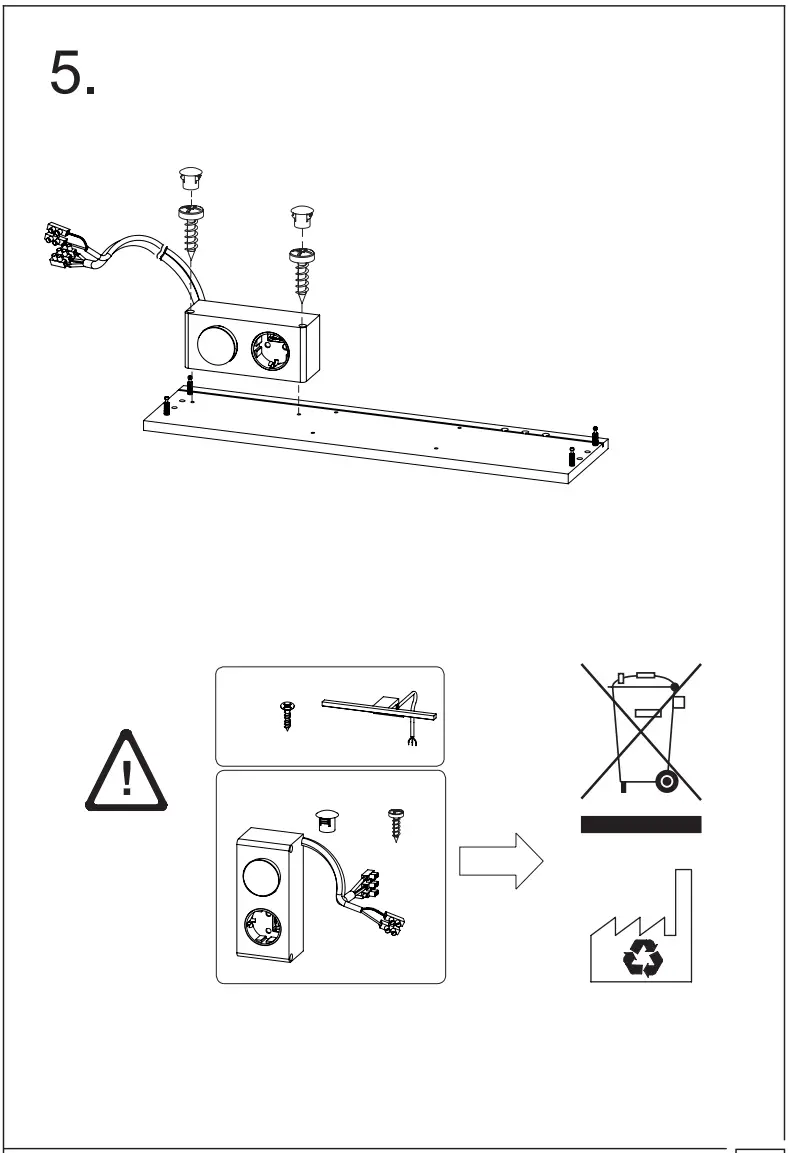 5.