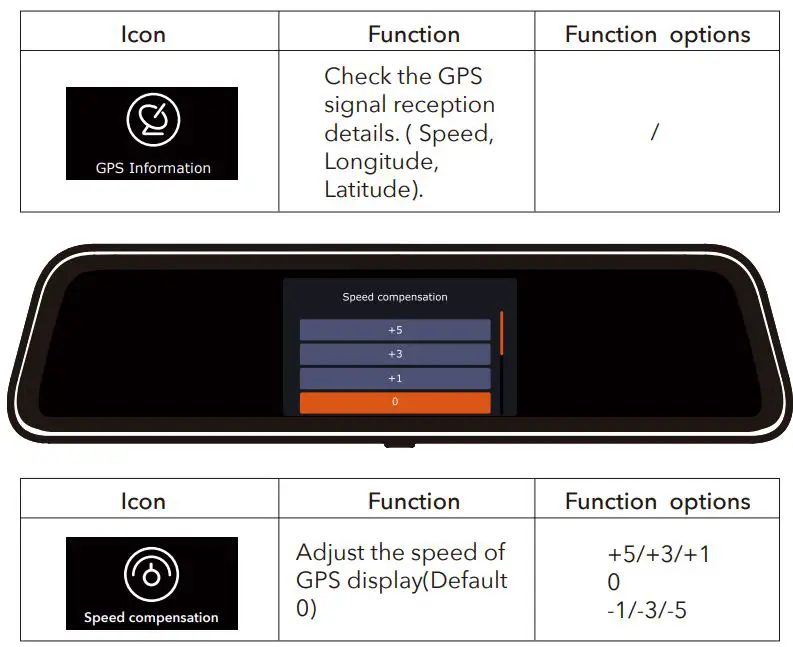 | Icon | Function | Function options |
|---|---|---|
| GPS Information | Check the GPS signal reception details. ( Speed, Longitude, Latitude). | / |

Speed compensation

+5

+3

+1

0

| Icon | Function | Function options |
|---|---|---|
| Speed compensation | Adjust the speed of GPS display(Default 0) | +5/+3/+1 0 -1/-3/-5 |