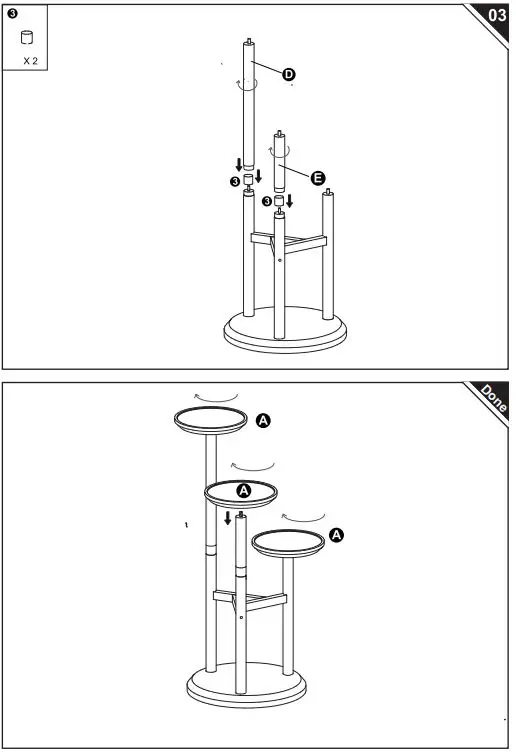 3
X 2

03

D

3
E
3

Done

A
A
A