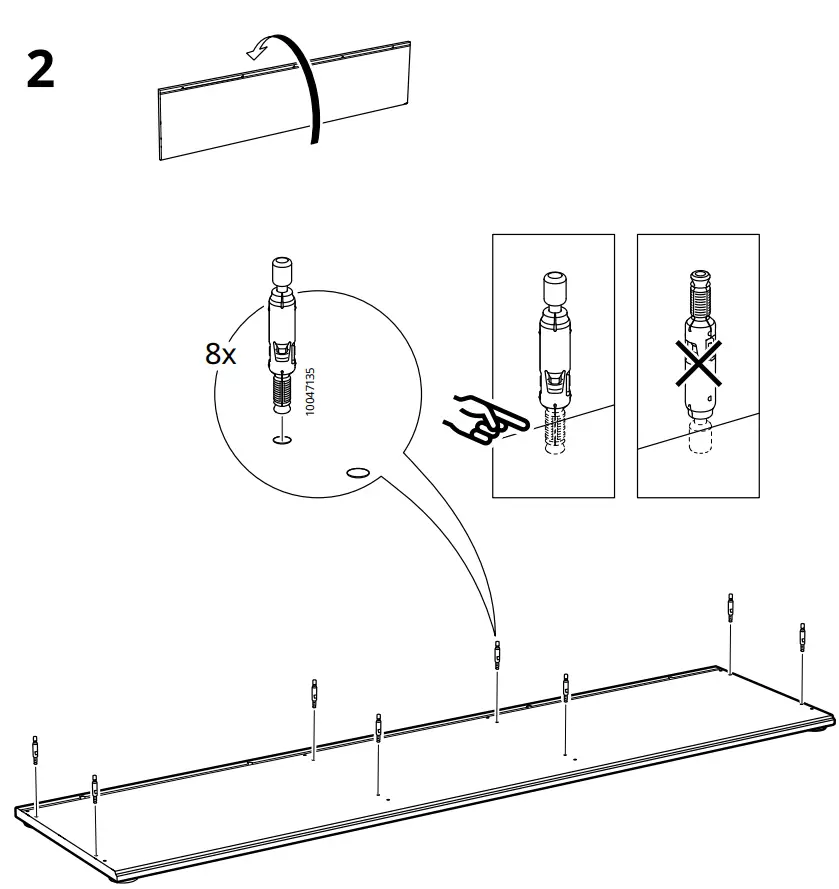 2

8x

10047135