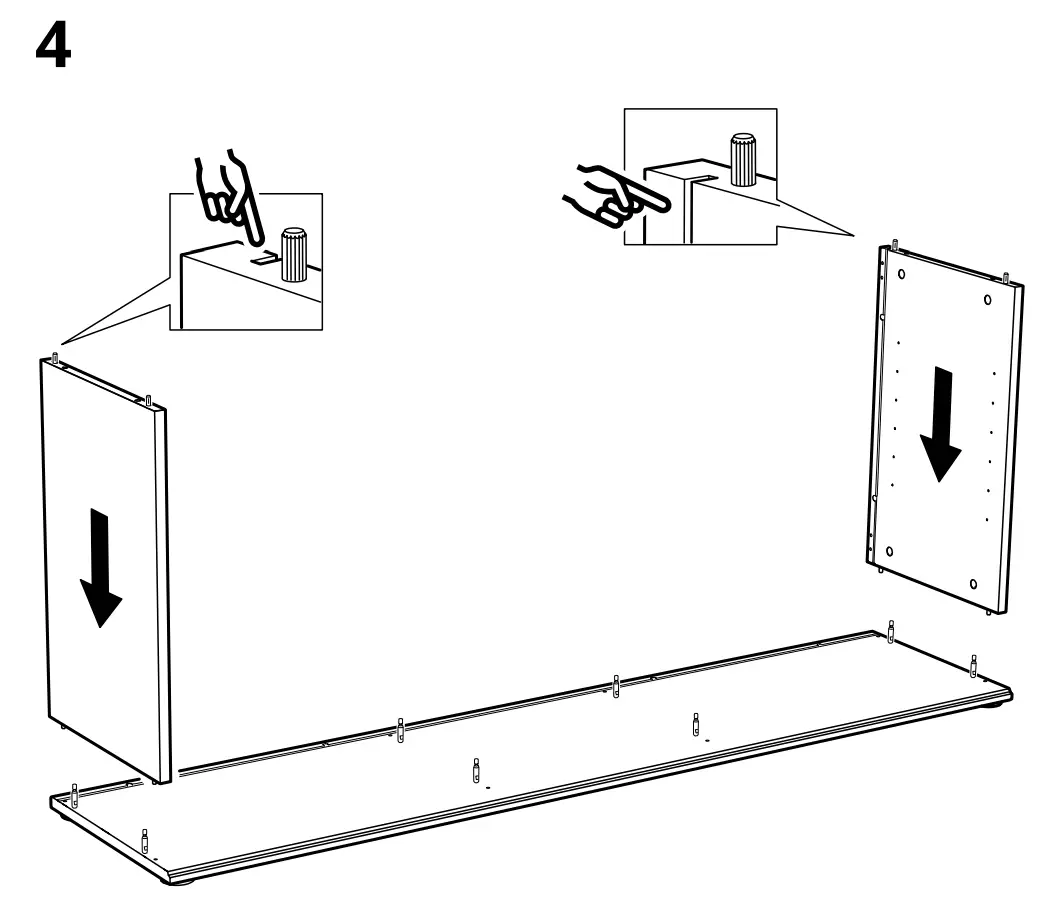 4