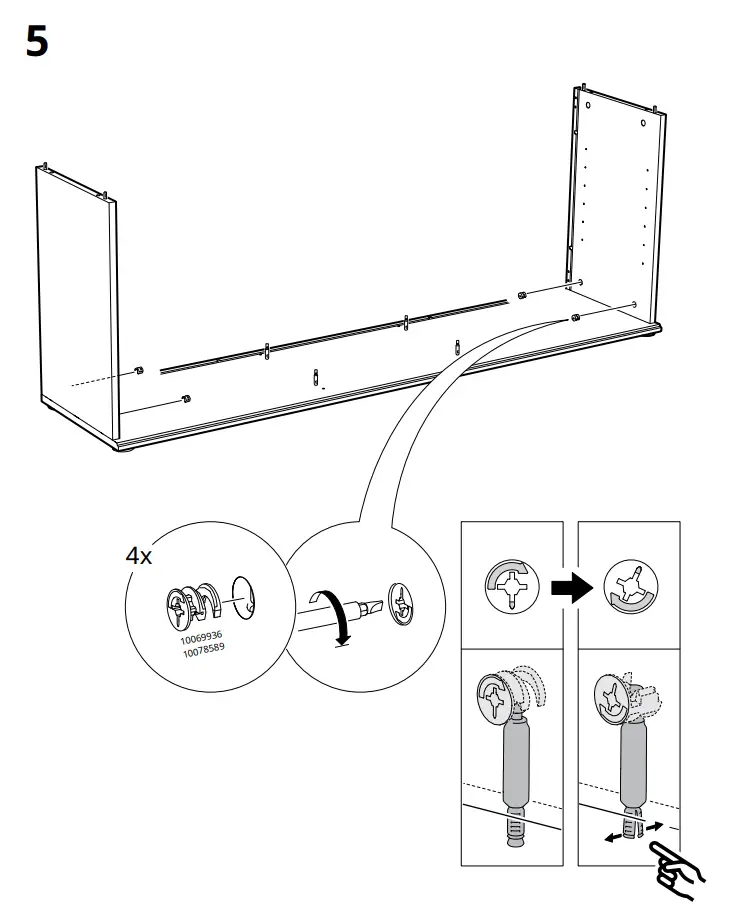 5

4x

10069936
10078589