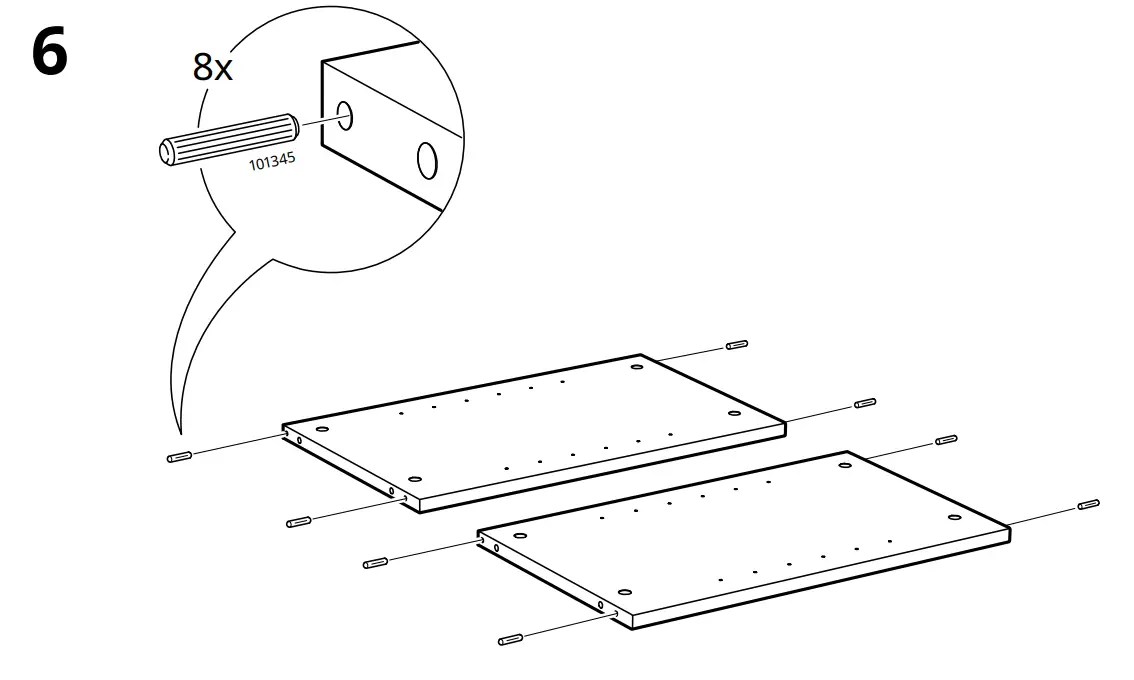 6

8x

101345