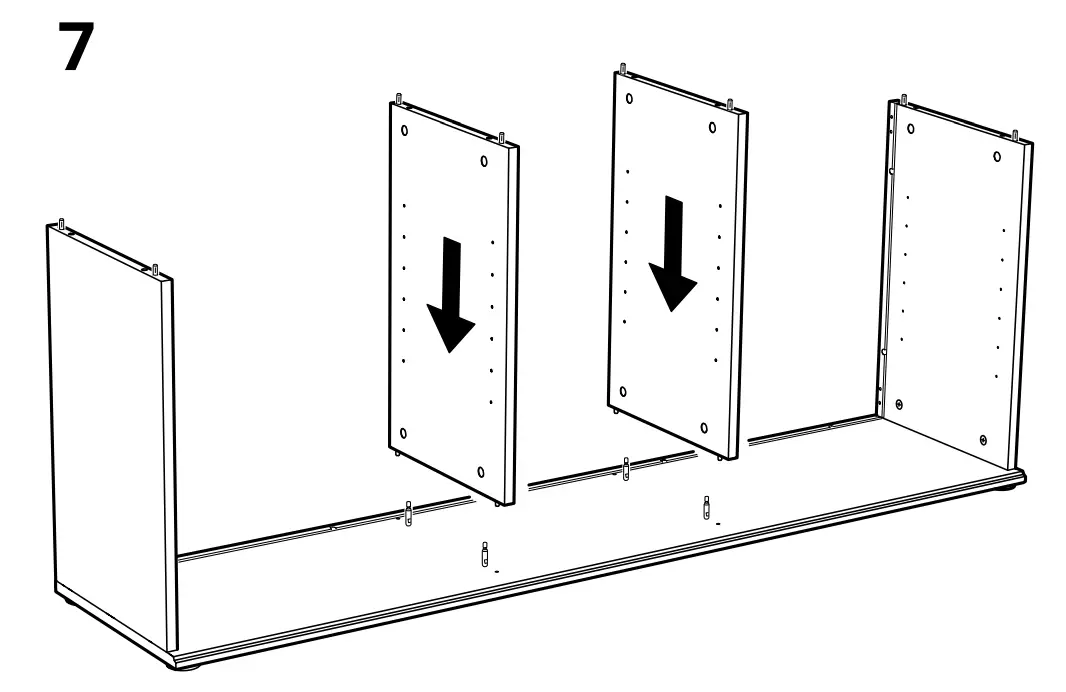 7