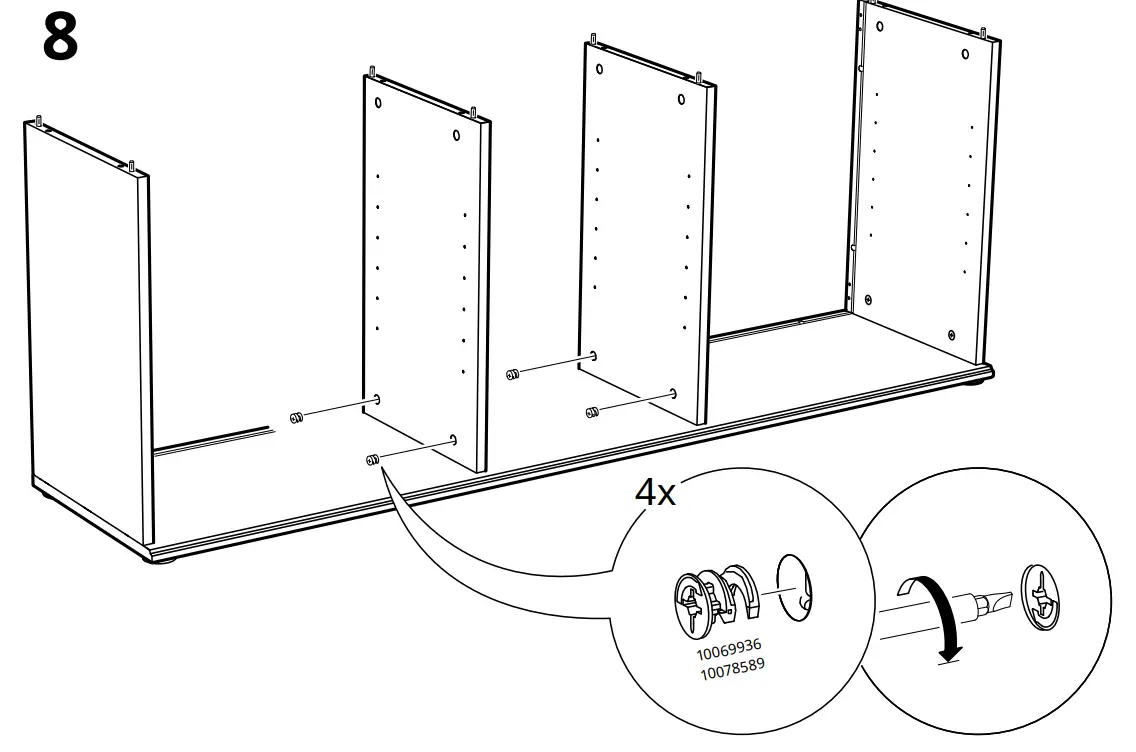 8

4x

10069936
10078589