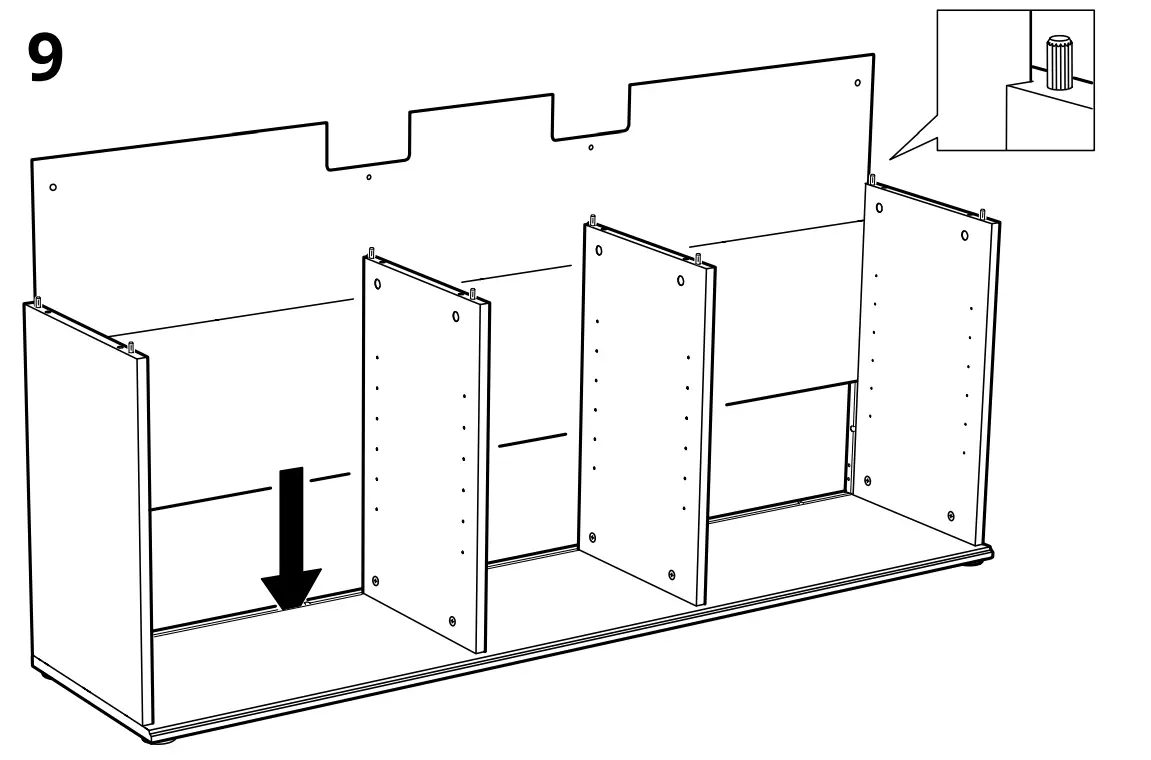 9