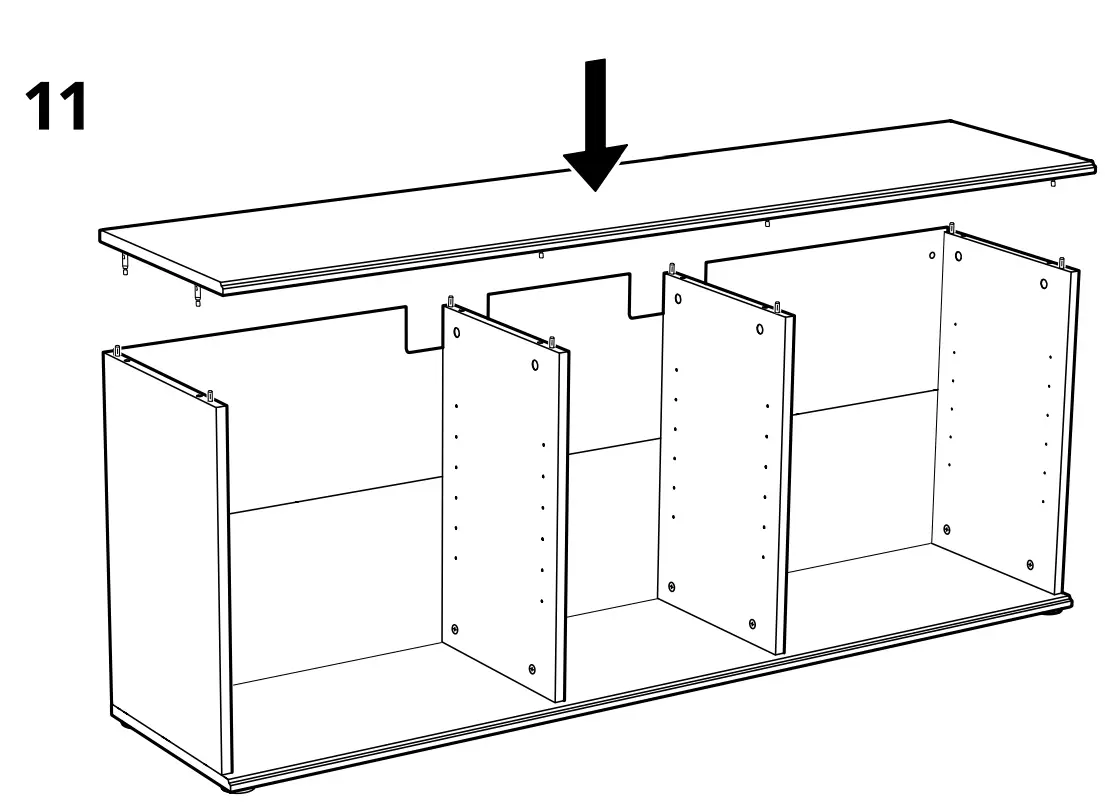 11