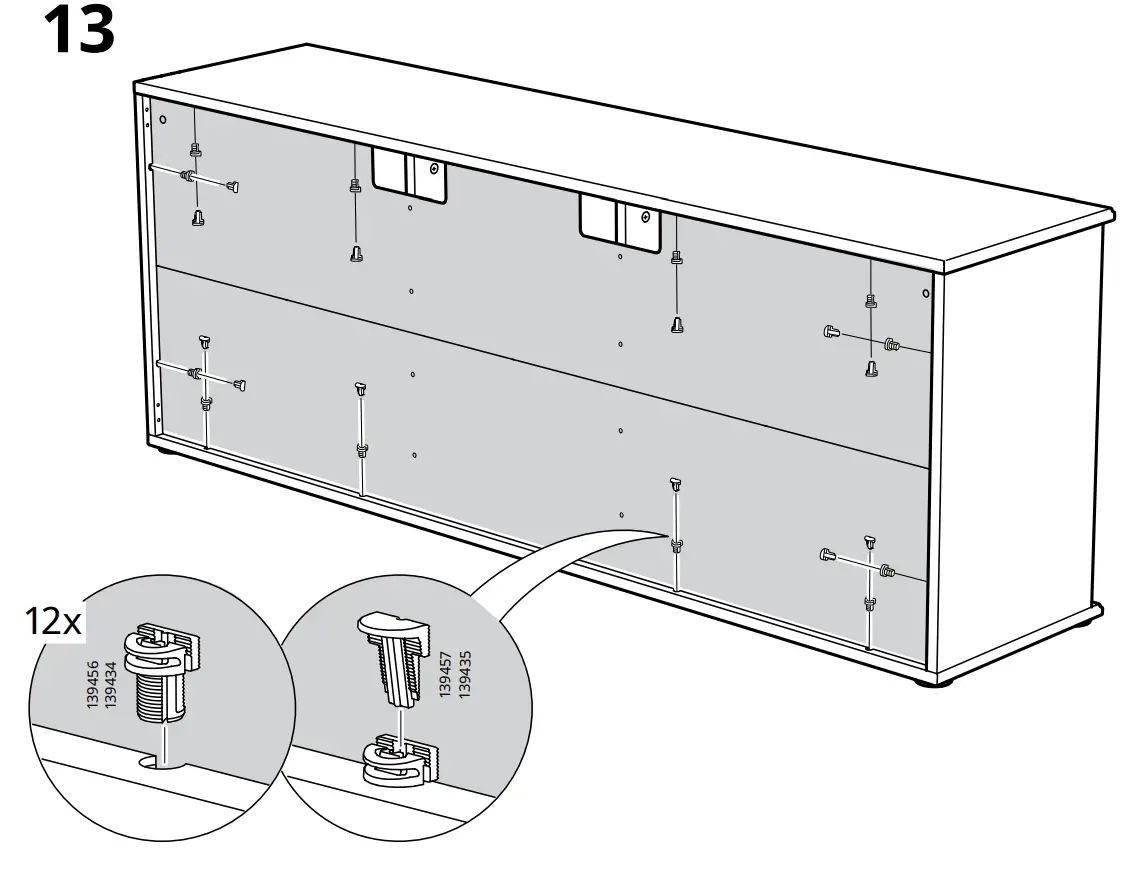 13

12x

139456
139434

139457
139435