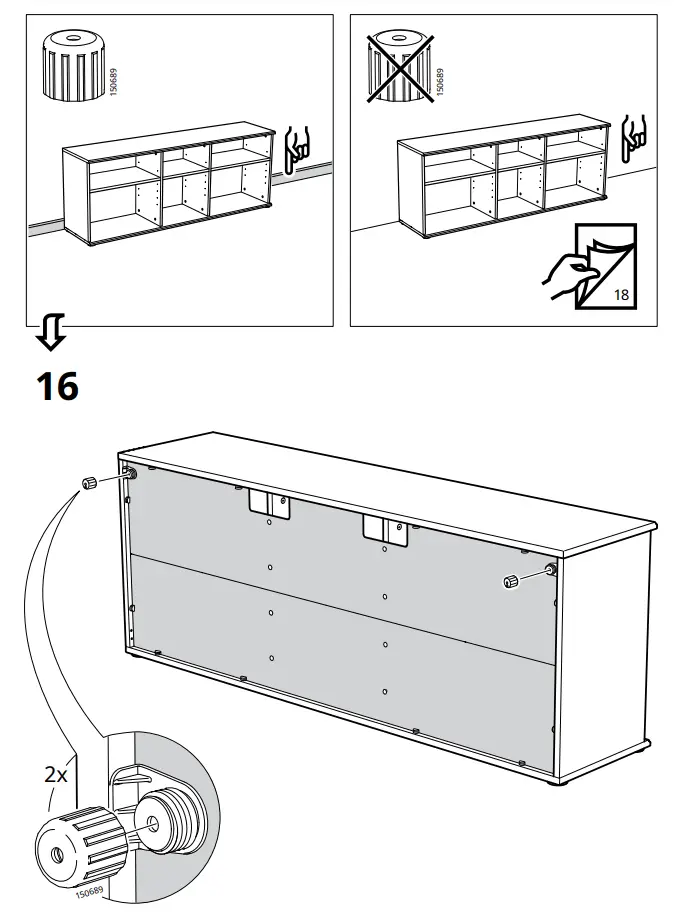 150689

150689

18

16

2x

150689