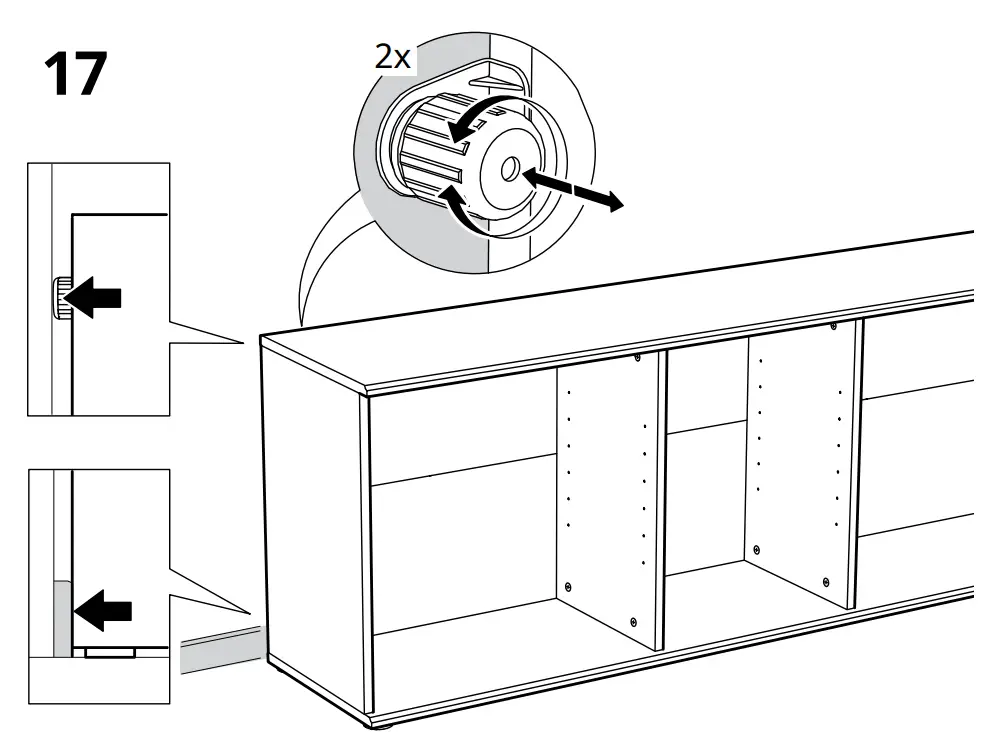 17

2x