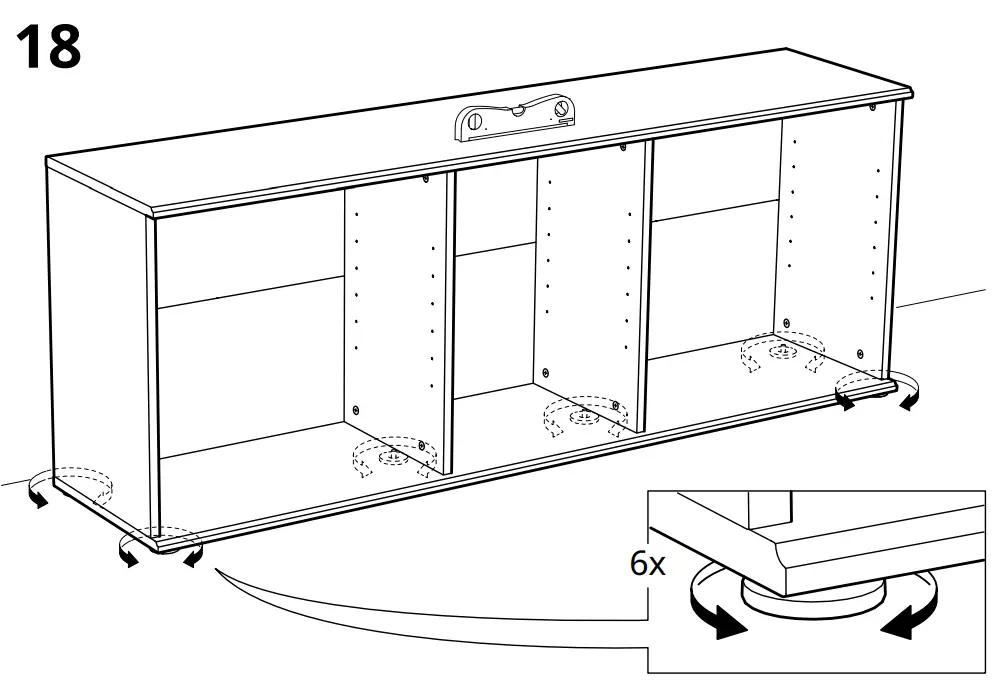 18

6x