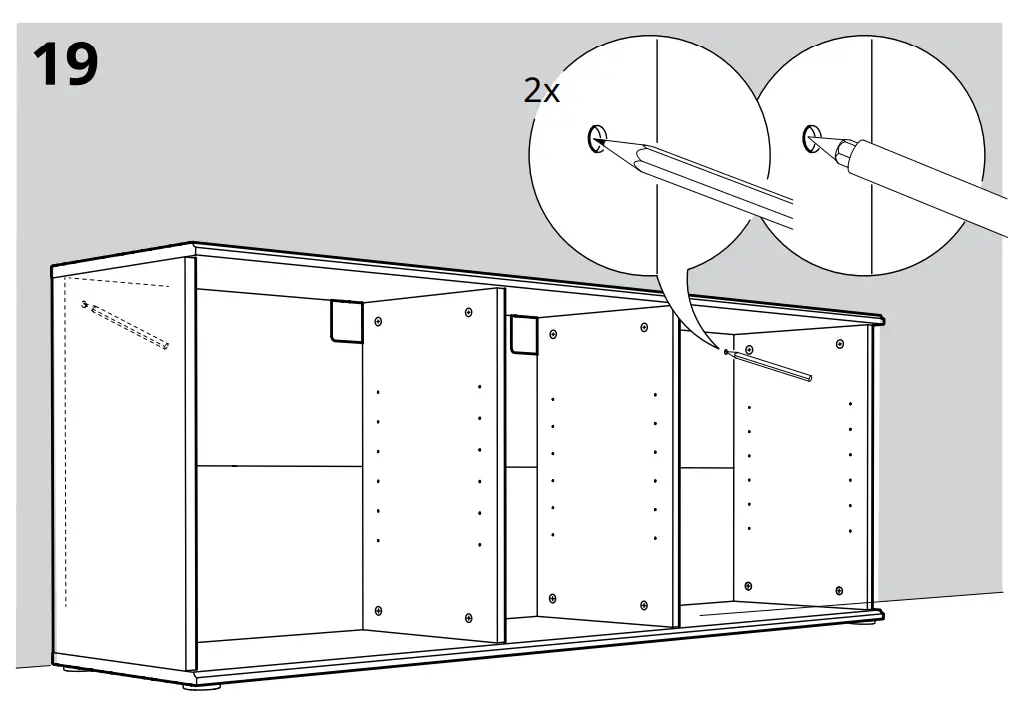 19

2x