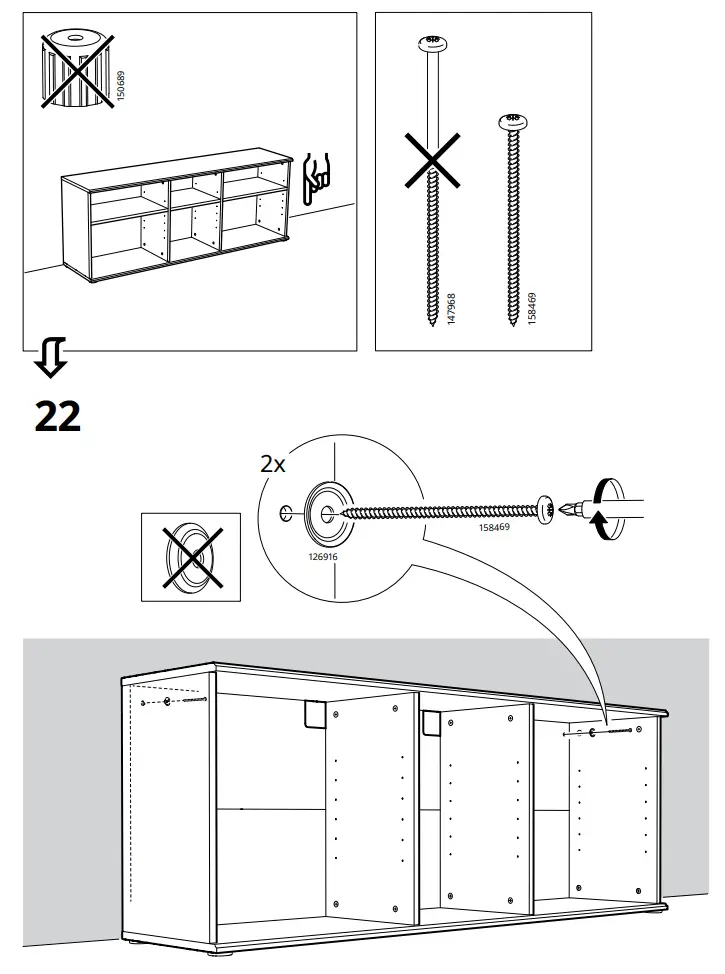 150689

147968

158469

22

2x

126916

158469