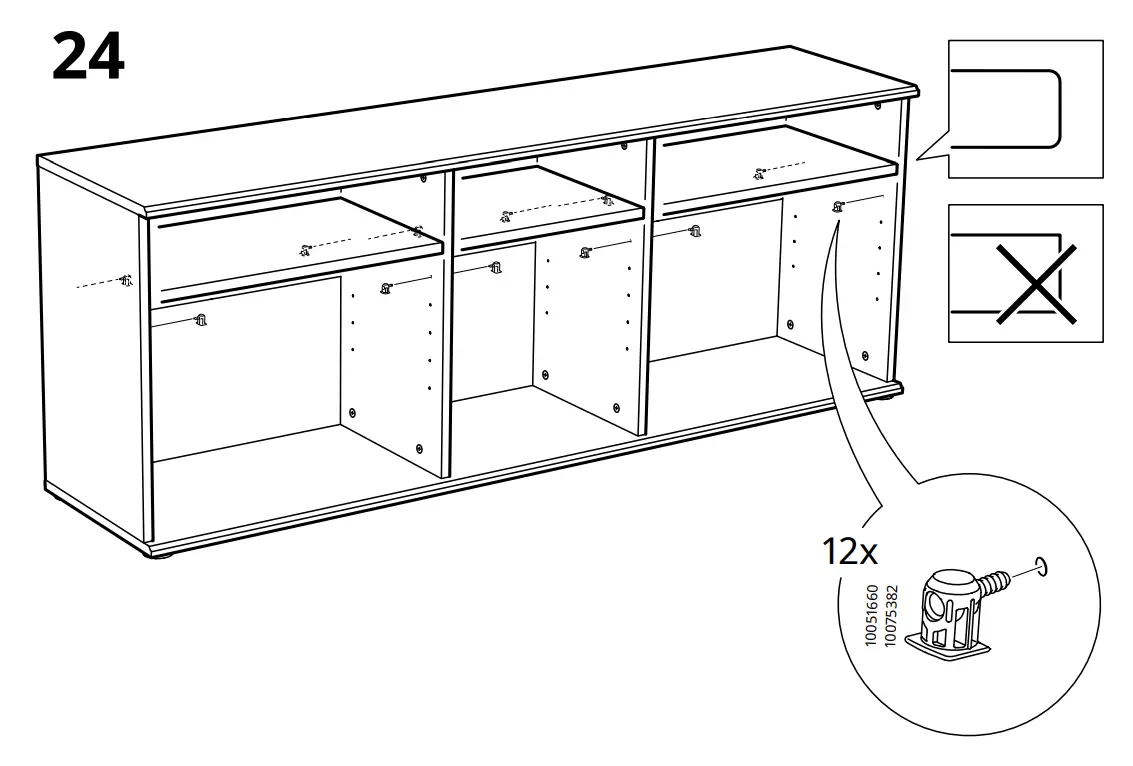 24

12x

10051660
10075382