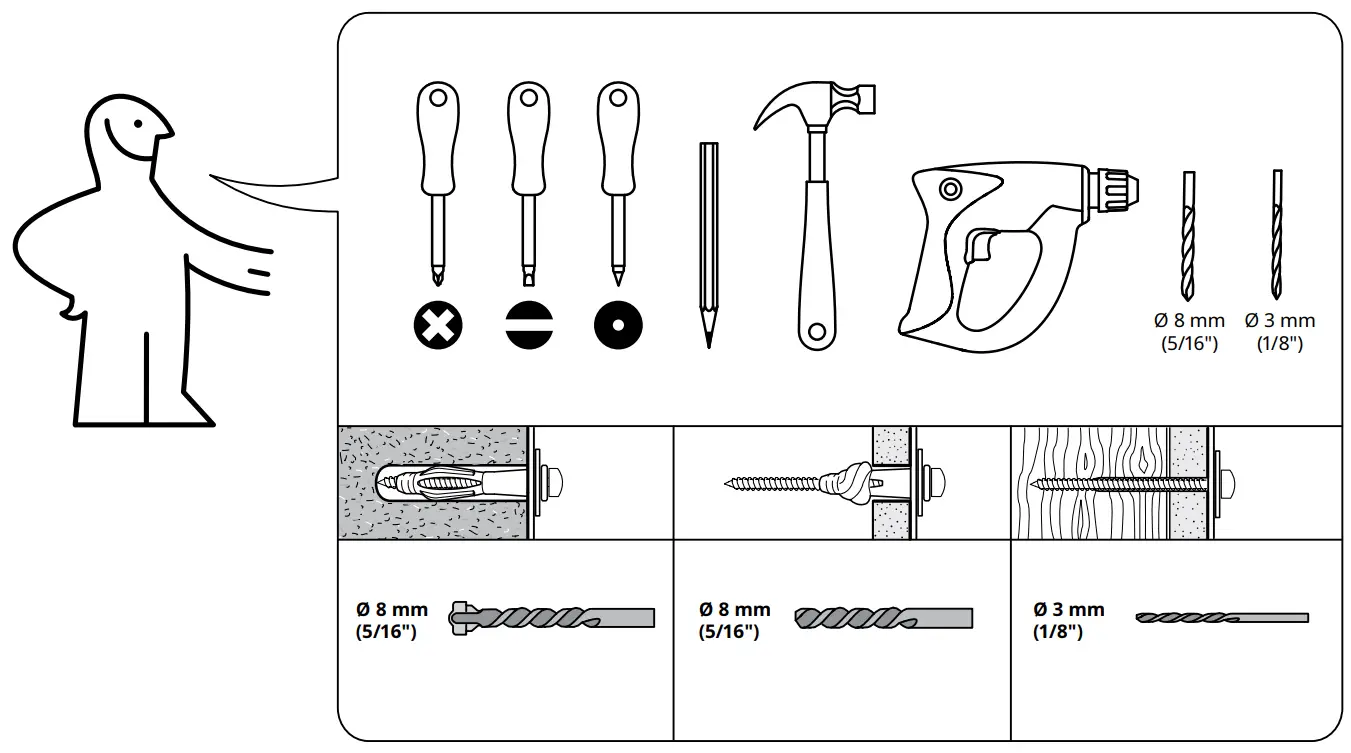 Ø 8 mm
(5/16")

Ø 3 mm
(1/8")

Ø 8 mm
(5/16")

Ø 8 mm
(5/16")

Ø 3 mm
(1/8")