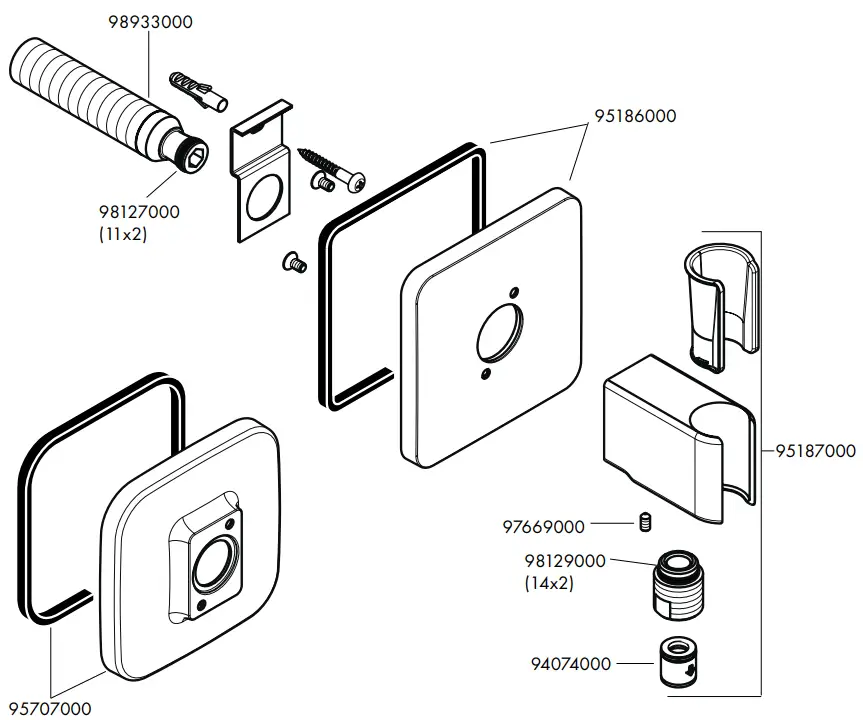 98933000

98127000
(11x2)

95186000

95187000

97669000

98129000
(14x2)

94074000

95707000