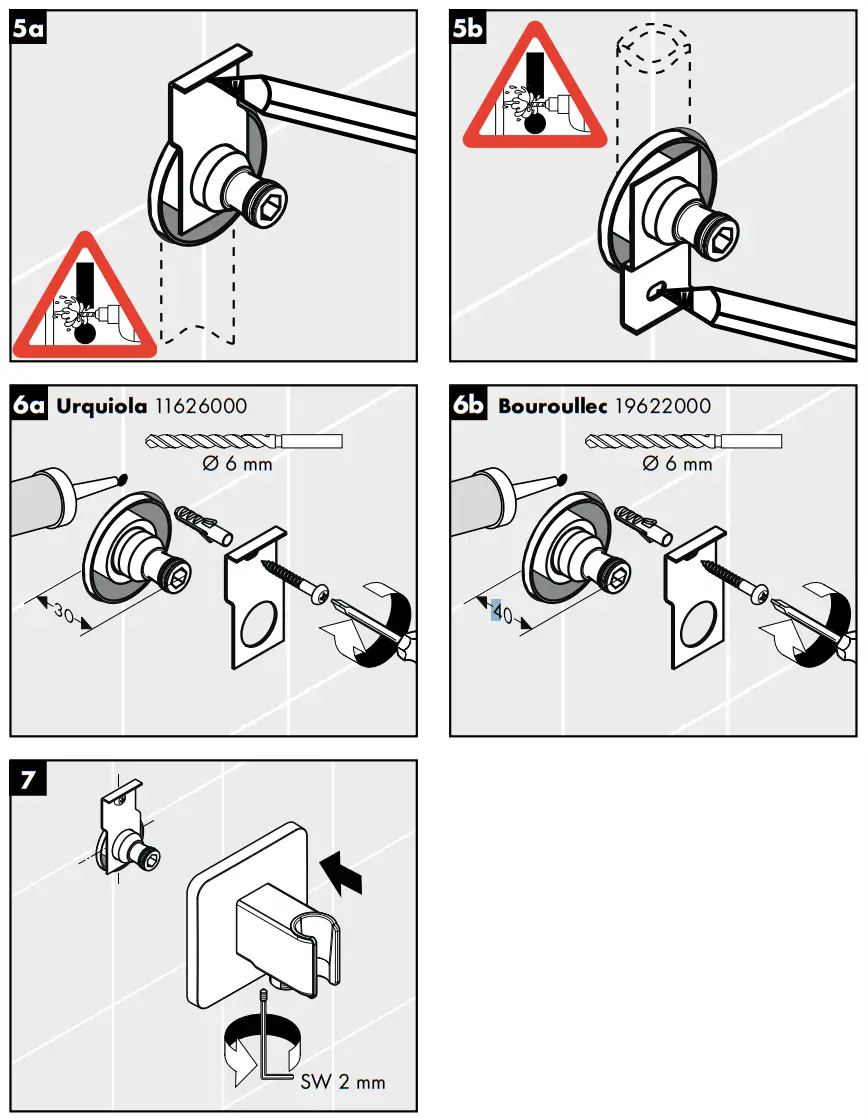 5a

5b

6a Urquiola 11626000

Ø 6 mm

30

6b Bouroullec 19622000

Ø 6 mm

40

7

SW 2 mm