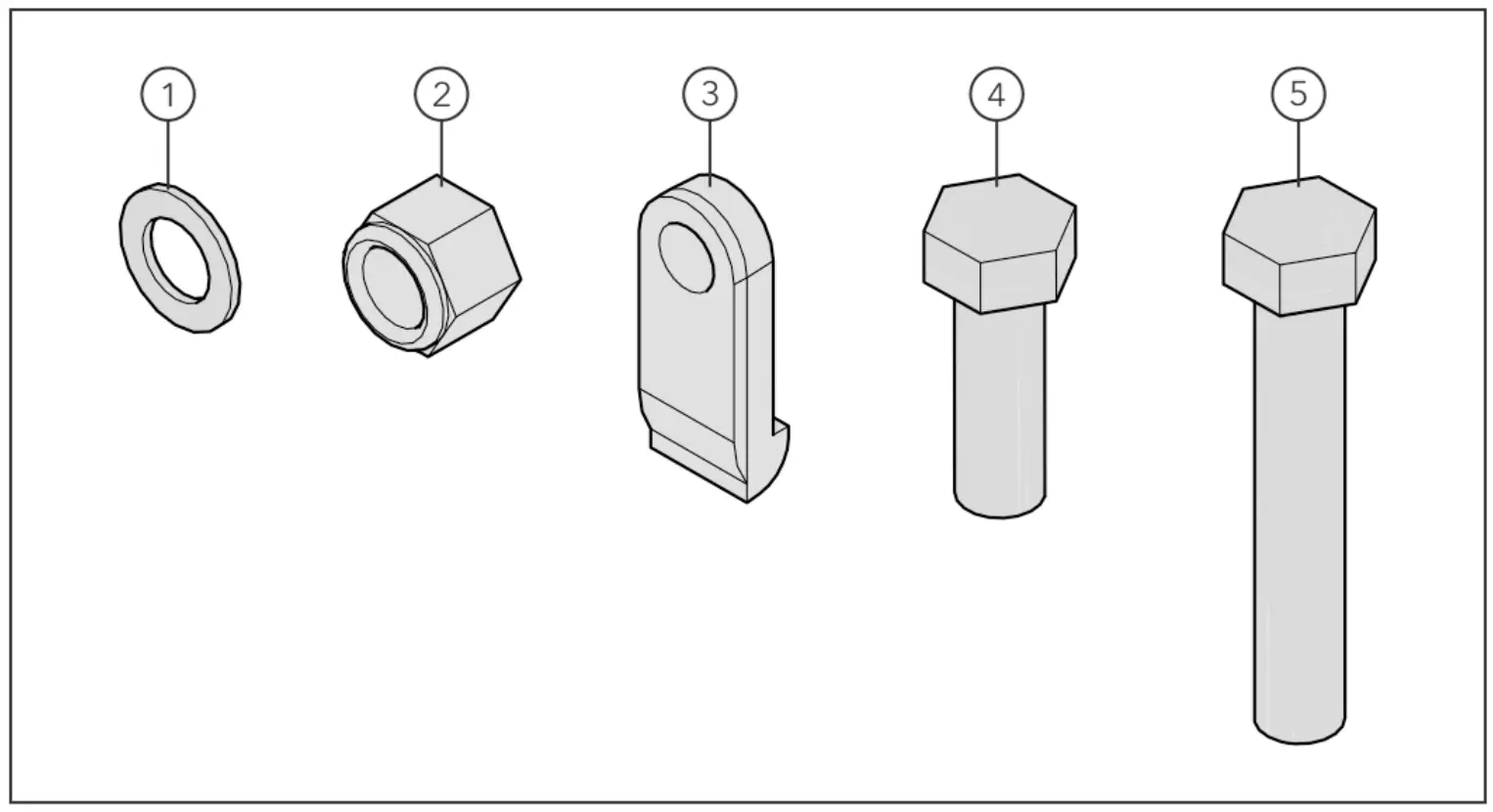 1
2
3
4
5