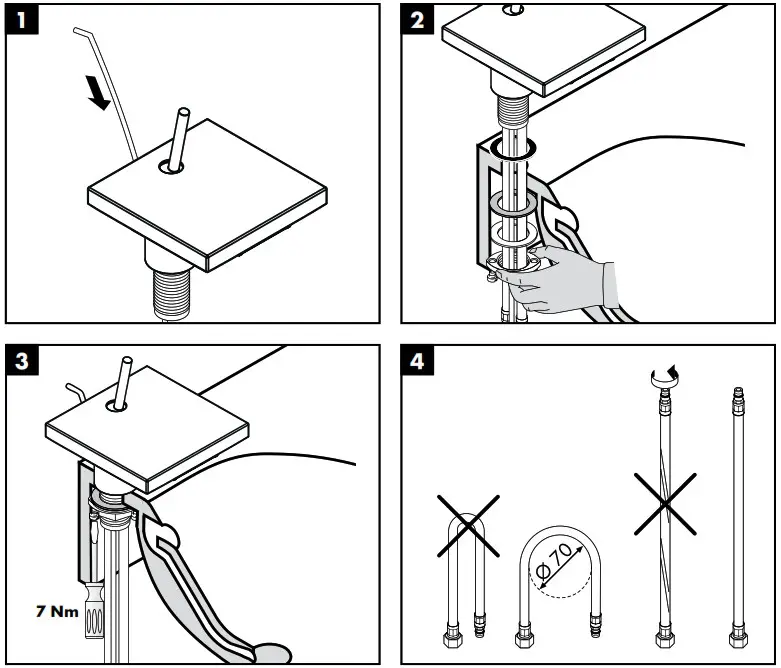 1

2

3

7 Nm

4

Ø70