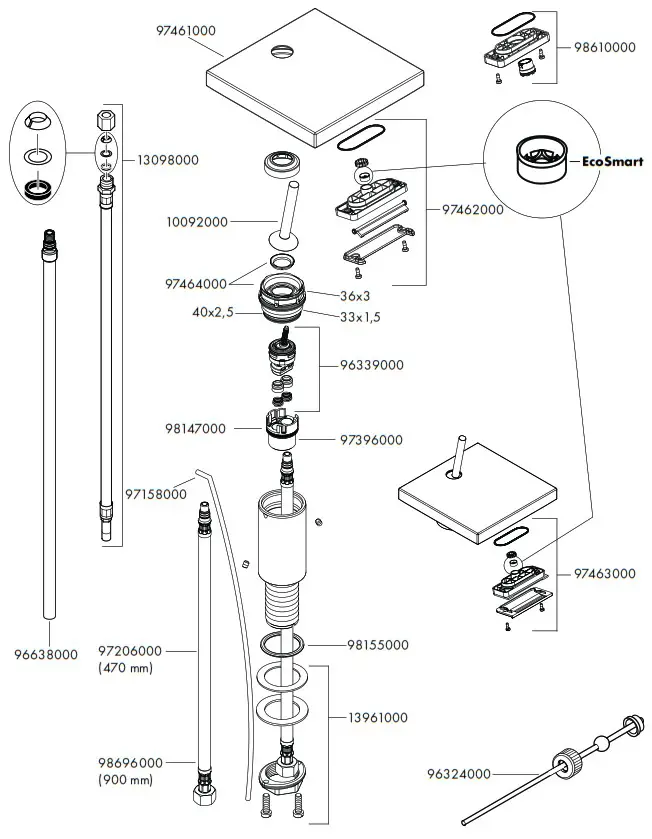 97461000

98610000

13098000

EcoSmart

10092000

97462000

97464000

36x3

40x2,5

33x1,5

96339000

98147000

97396000

97158000

97463000

96638000

97206000
(470 mm)

98155000

13961000

98696000
(900 mm)

96324000