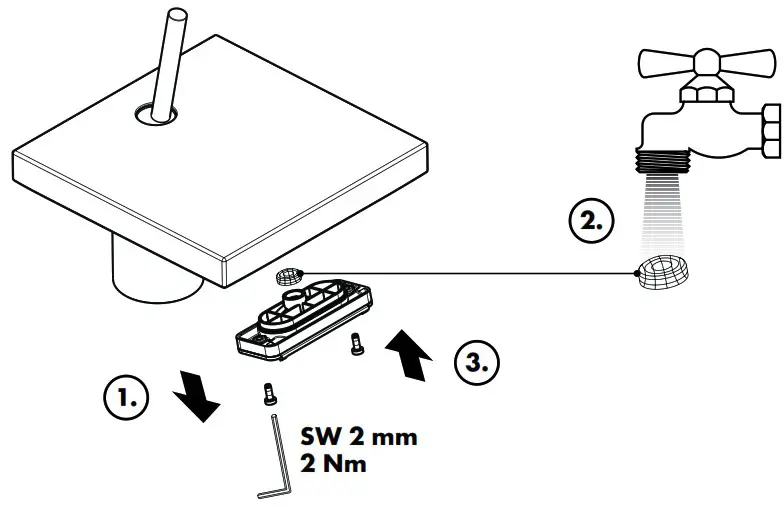 2.

3.

1.

SW 2 mm
2 Nm