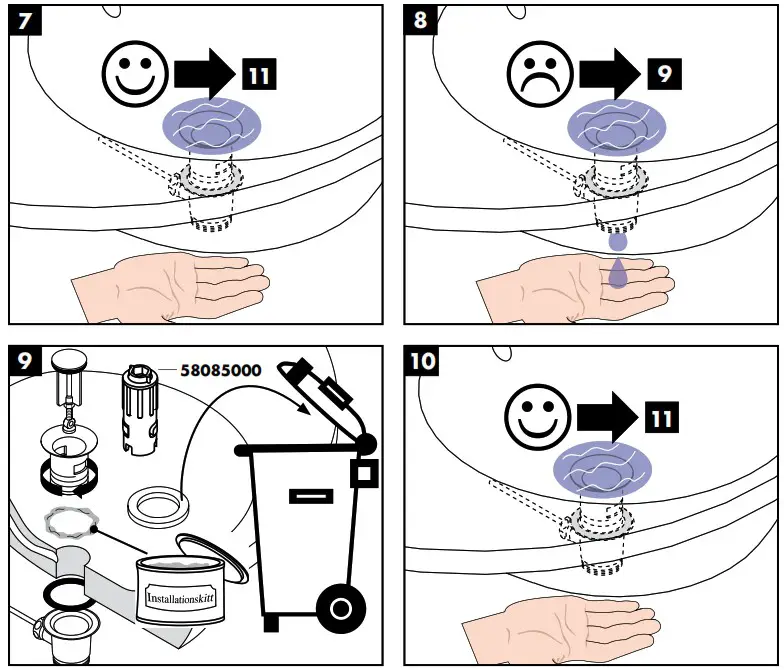 7

11

8

9

9

58085000

Installationskitt

10

11