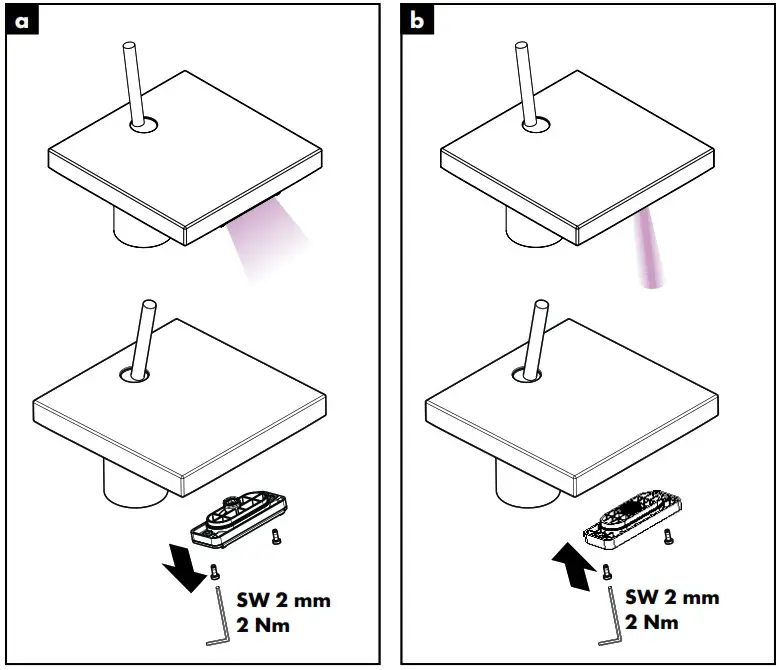 a

SW 2 mm
2 Nm

b

SW 2 mm
2 Nm