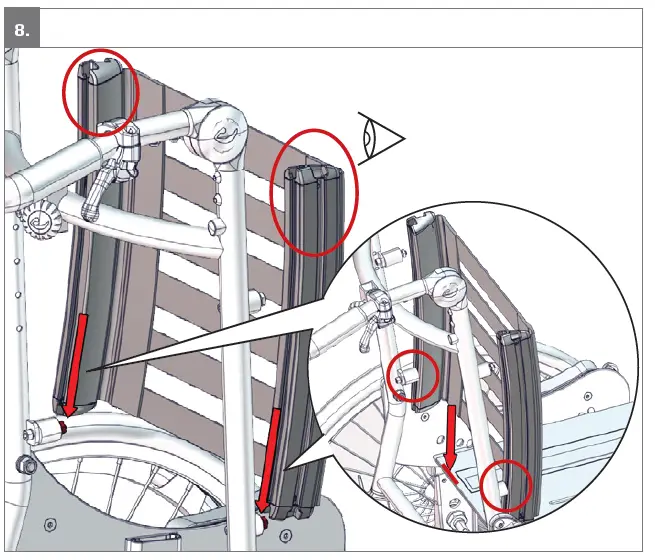 8.